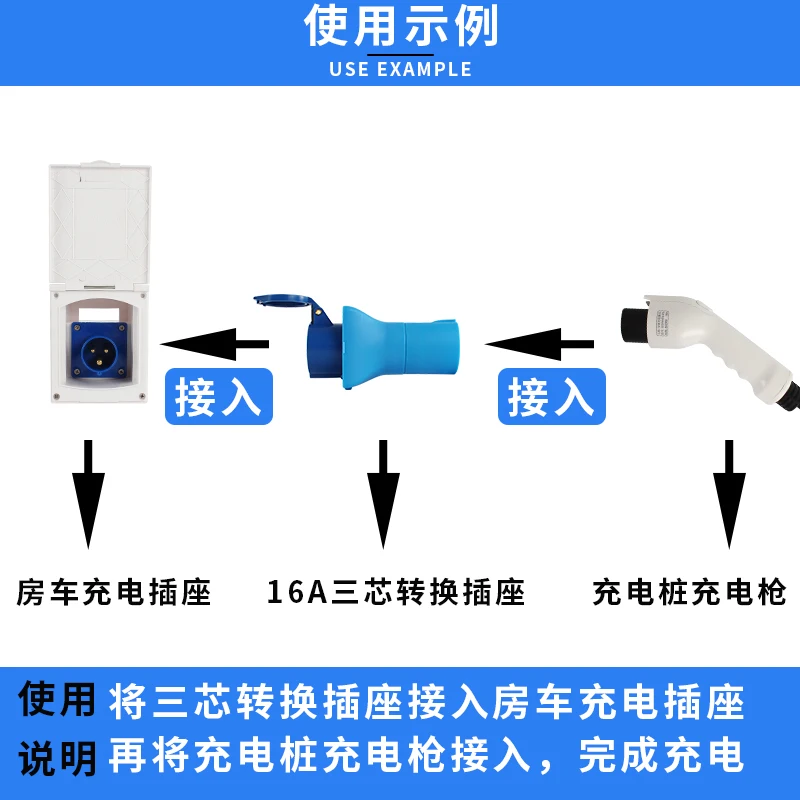 使用示例
USE EXAMPLE

接入

接入

房车充电插座

16A三芯转换插座

充电桩充电枪

使用说明

将三芯转换插座接入房车充电插座
再将充电桩充电枪接入，完成充电