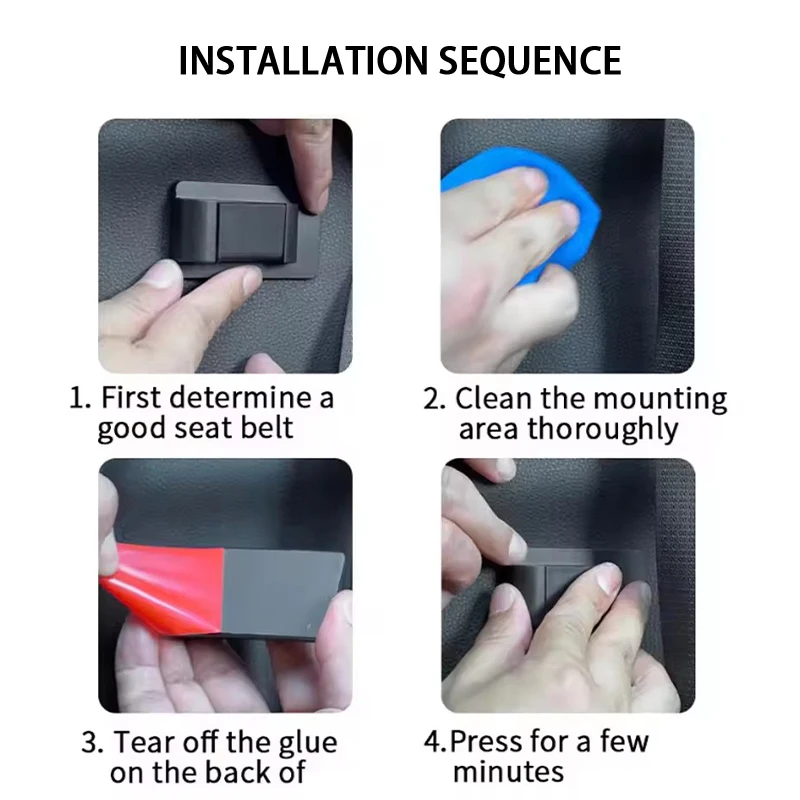 INSTALLATION SEQUENCE

1. First determine a good seat belt

2. Clean the mounting area thoroughly

3. Tear off the glue on the back of

4.Press for a few minutes