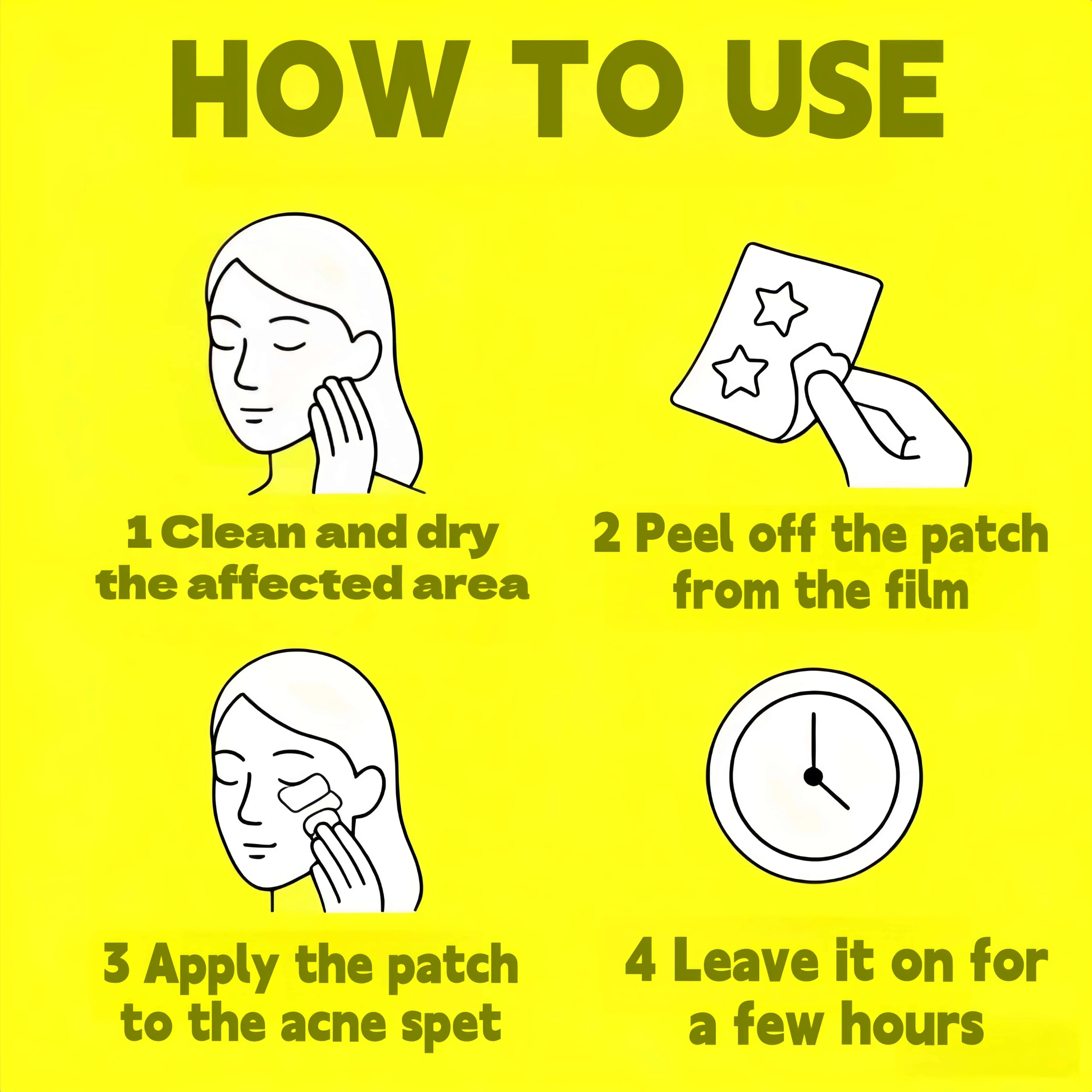 HOW TO USE

1 Clean and dry the affected area

2 Peel off the patch from the film

3 Apply the patch to the acne spet

4 Leave it on for a few hours