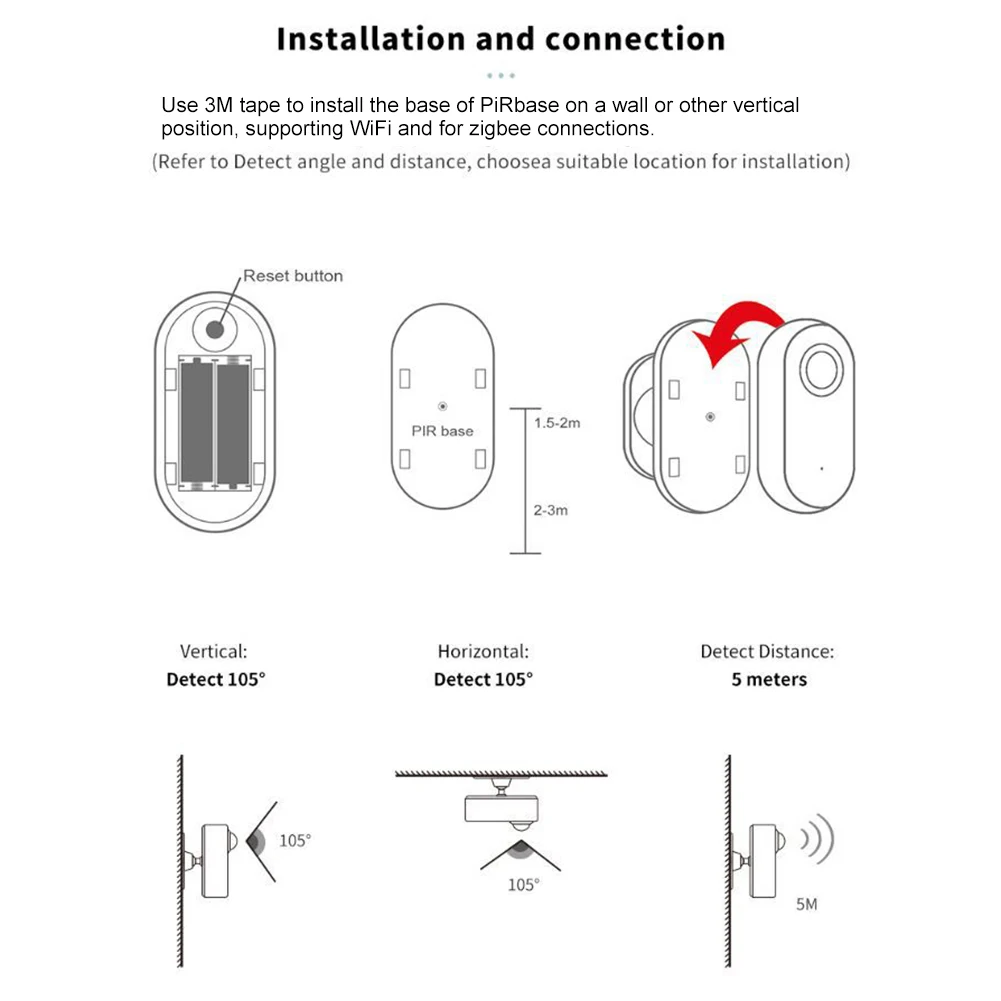 Installation and connection

Use 3M tape to install the base of PiRbase on a wall or other vertical position, supporting WiFi and for zigbee connections.

(Refer to Detect angle and distance, choosea suitable location for installation)

Reset button

PIR base

1.5-2m

2-3m

Vertical:
Detect 105°

Horizontal:
Detect 105°

Detect Distance:
5 meters

105°

105°

5M