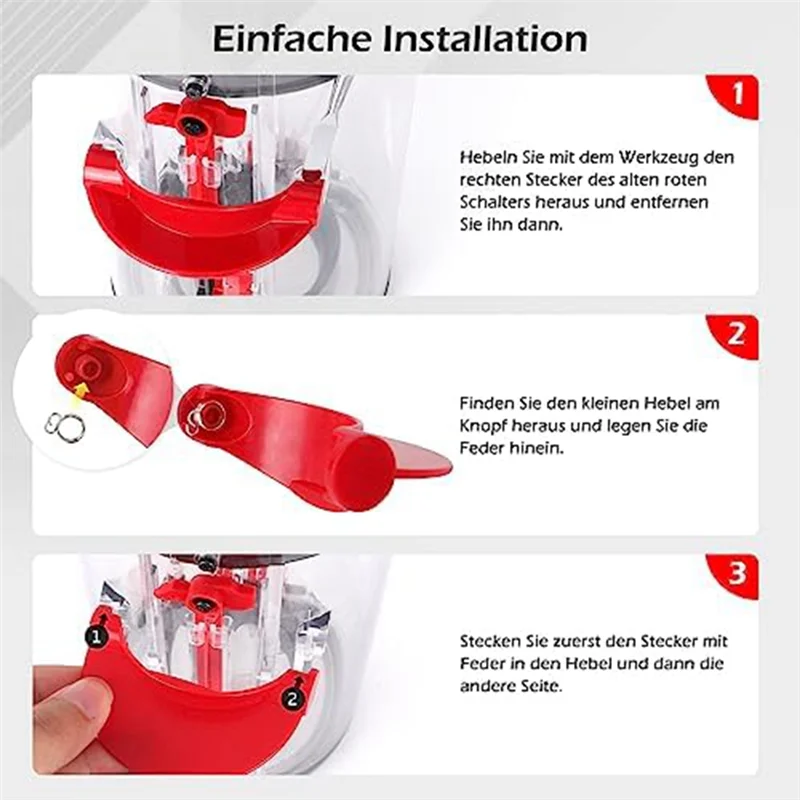 Einfache Installation

1

Hebeln Sie mit dem Werkzeug den rechten Stecker des alten roten Schalters heraus und entfernen Sie ihn dann.

2

Finden Sie den kleinen Hebel am Knopf heraus und legen Sie die Feder hinein.

3

1

2

Stecken Sie zuerst den Stecker mit Feder in den Hebel und dann die andere Seite.