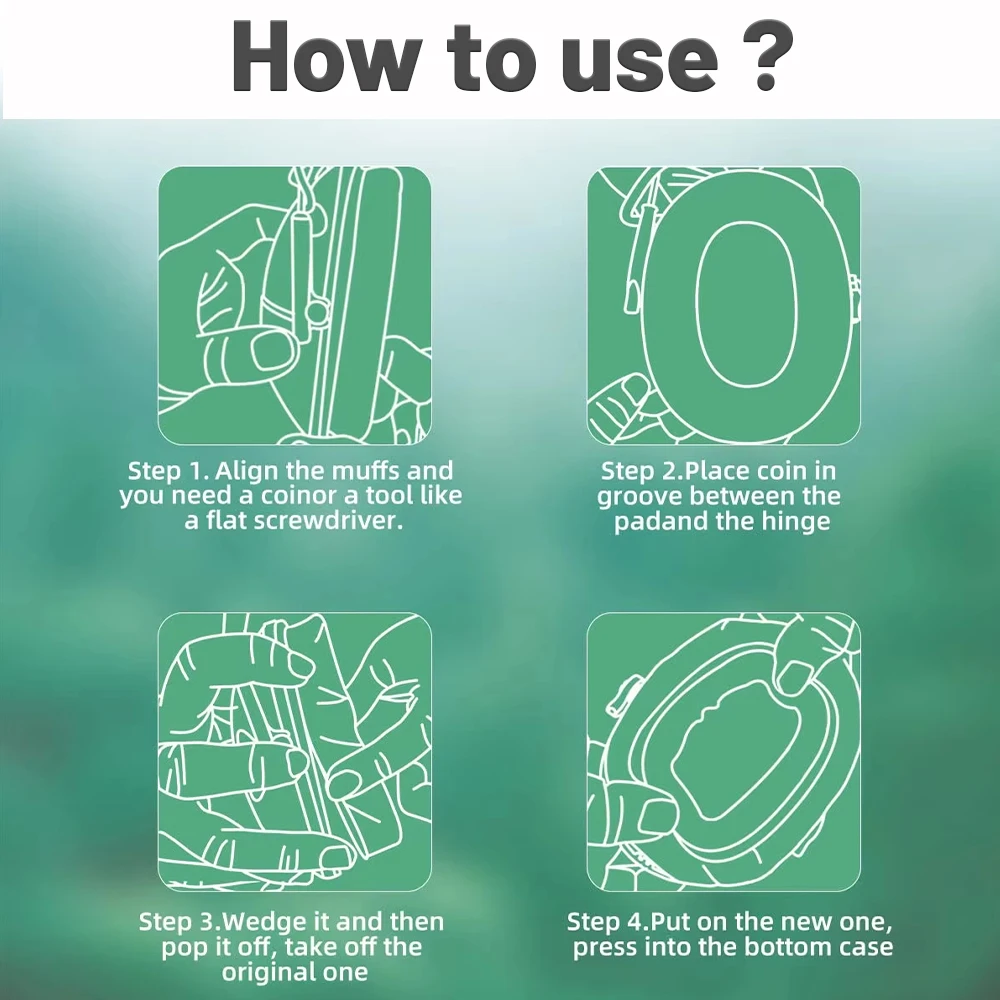 How to use ?

Step 1. Align the muffs and you need a coinor a tool like a flat screwdriver.

Step 2.Place coin in groove between the padand the hinge

Step 3.Wedge it and then pop it off, take off the original one

Step 4.Put on the new one, press into the bottom case