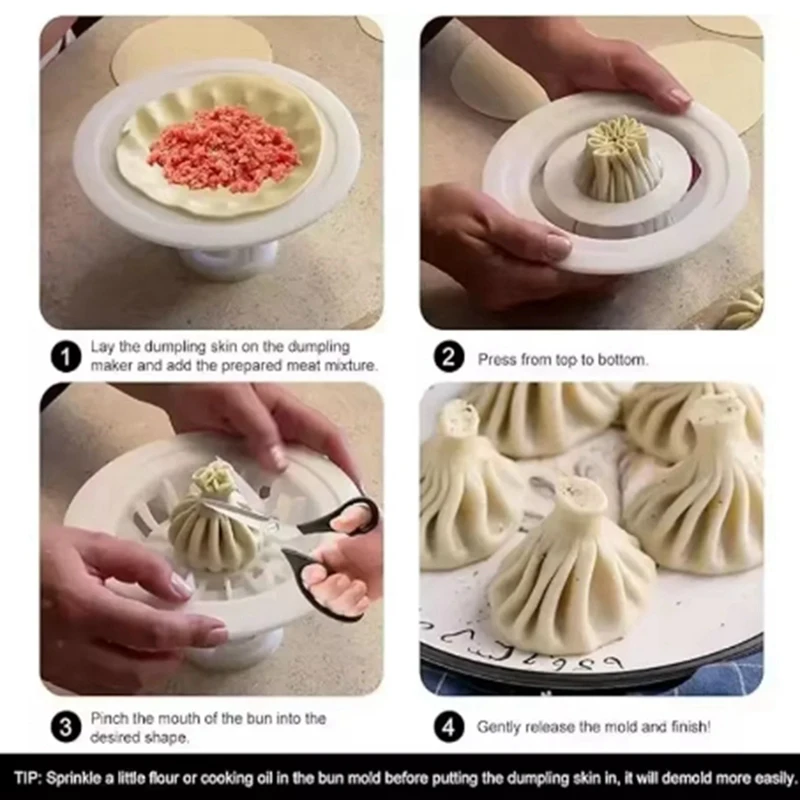 1 Lay the dumpling skin on the dumpling maker and add the prepared meat mixture.

2 Press from top to bottom.

3 Pinch the mouth of the bun into the desired shape.

4 Gently release the mold and finish!

TIP: Sprinkle a little flour or cooking oil in the bun mold before putting the dumpling skin in, it will demold more easily.