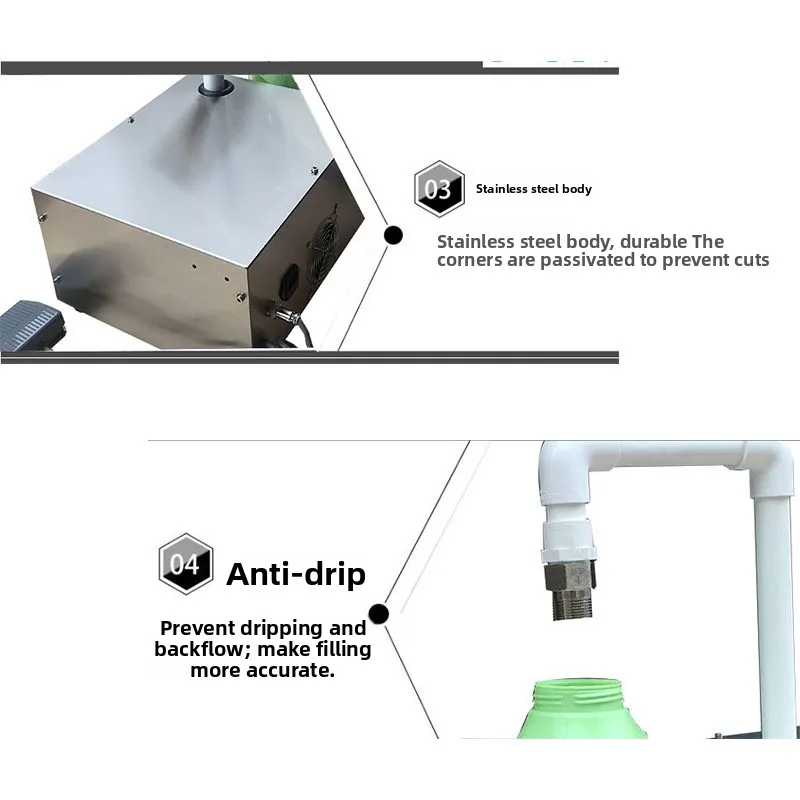 03 Stainless steel body

Stainless steel body, durable The corners are passivated to prevent cuts

04 Anti-drip

Prevent dripping and backflow; make filling more accurate.