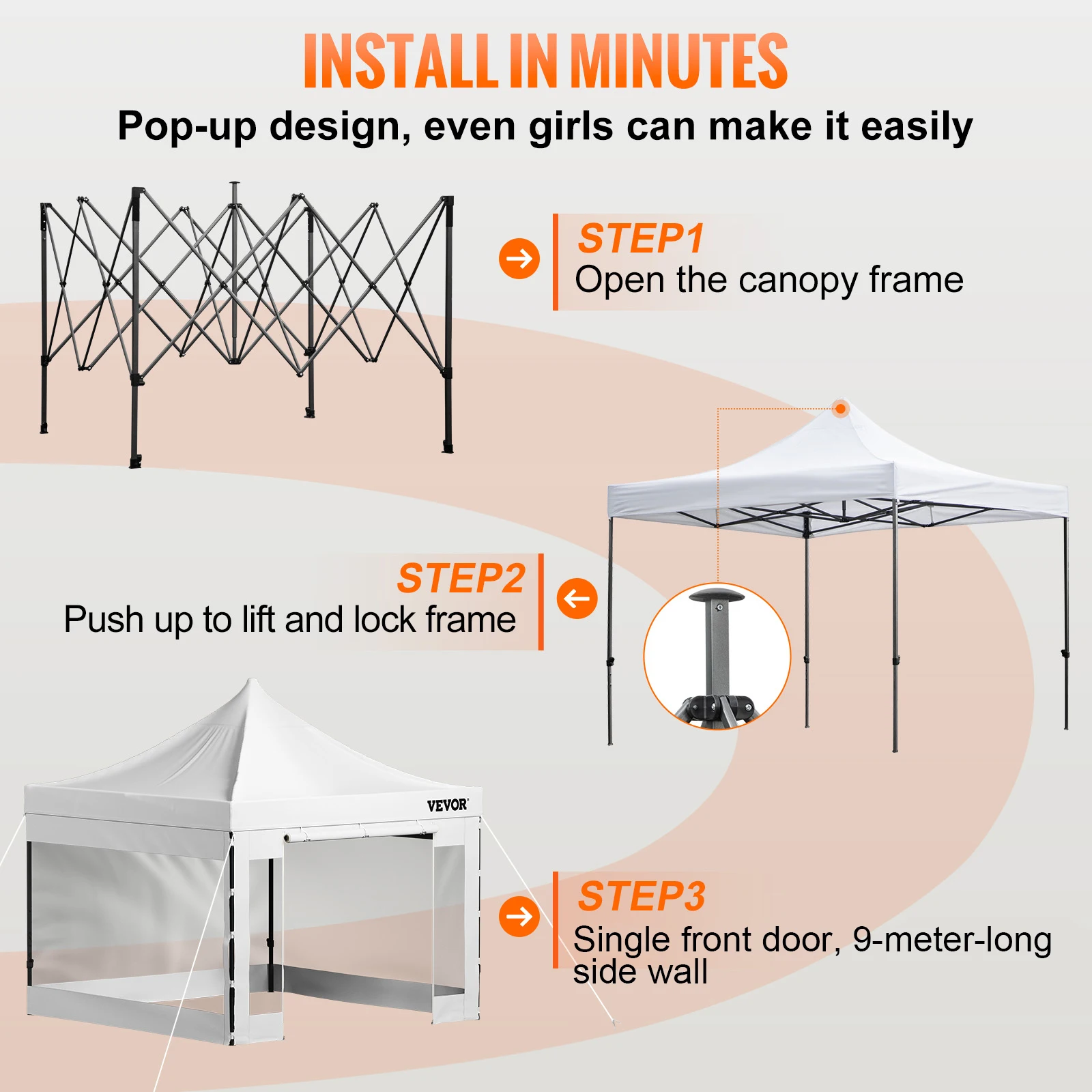 INSTALL IN MINUTES

Pop-up design, even girls can make it easily

STEP1
Open the canopy frame

STEP2
Push up to lift and lock frame

VEVOR

STEP3
Single front door, 9-meter-long side wall