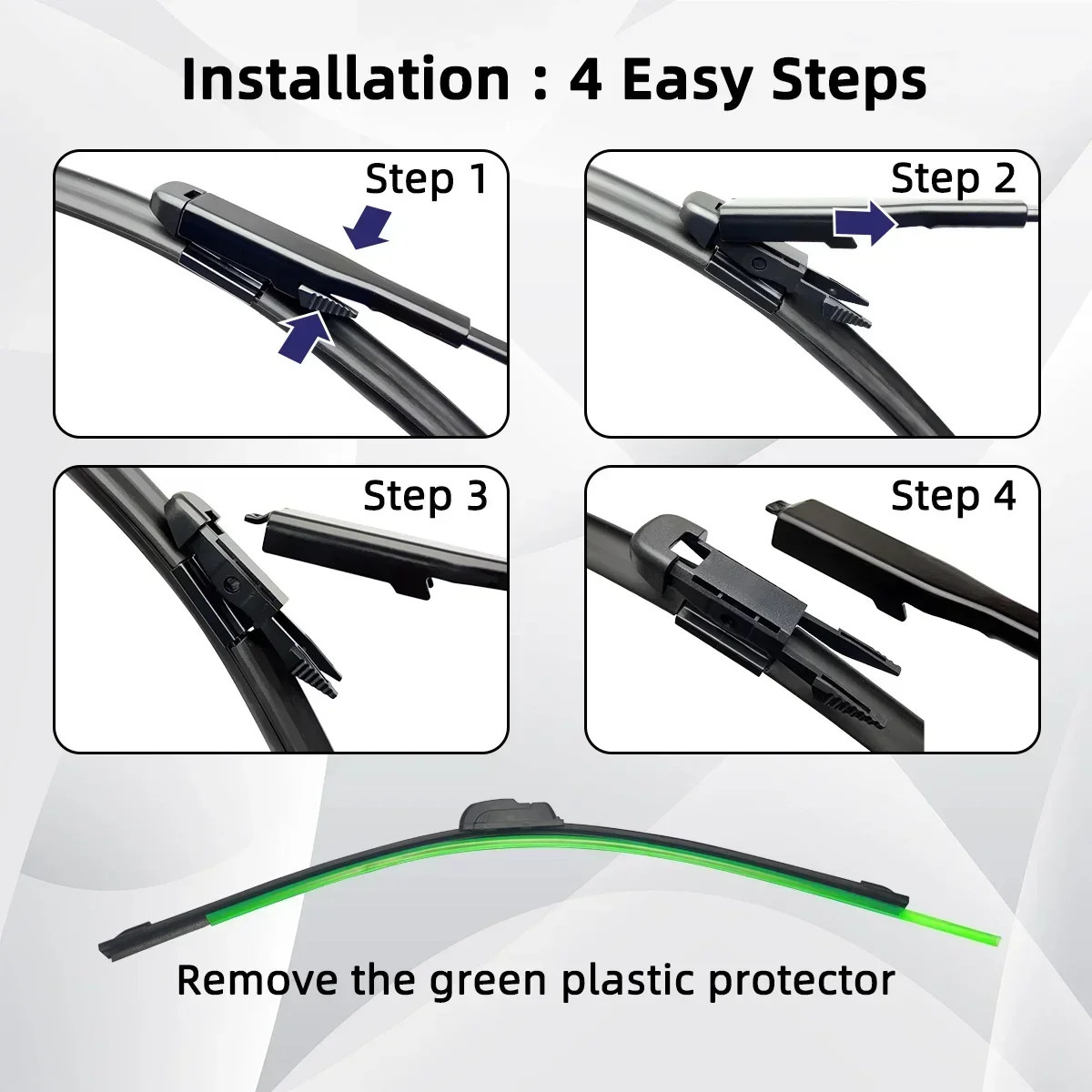 Installation : 4 Easy Steps

Step 1

Step 2

Step 3

Step 4

Remove the green plastic protector