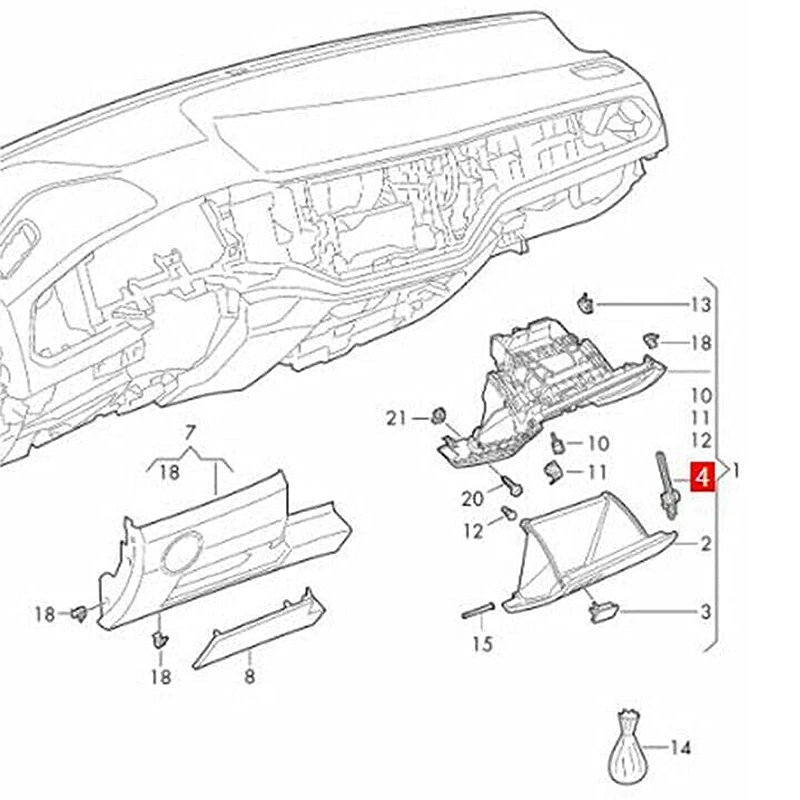 13
18
10
11
12
21
10
11
4
1
20
12
2
3
15
7
18
18
18
8
14