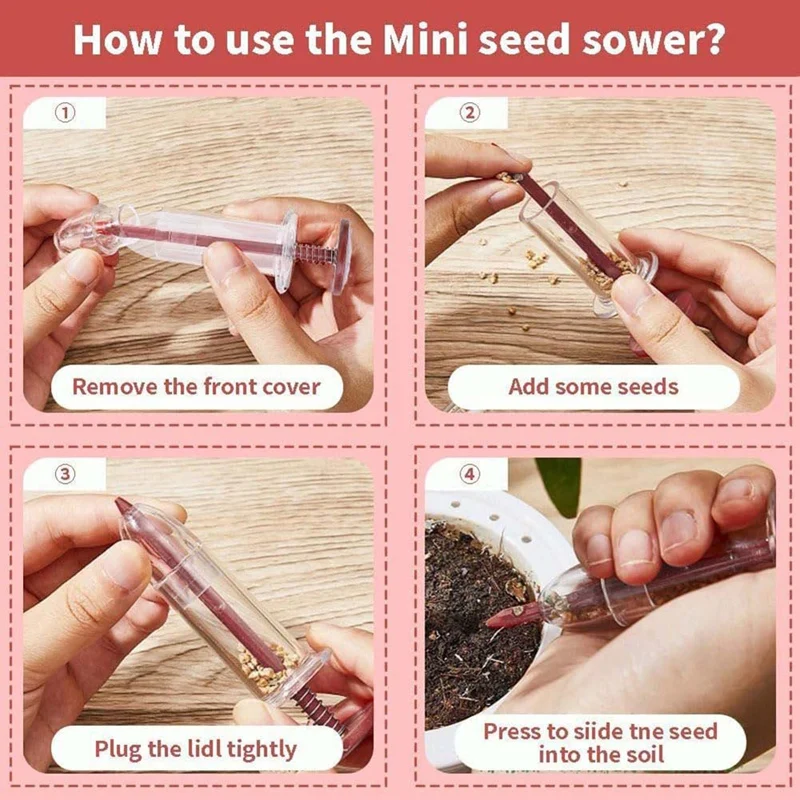 How to use the Mini seed sower?

①

Remove the front cover

②

Add some seeds

③

Plug the lidl tightly

④

Press to siide tne seed into the soil