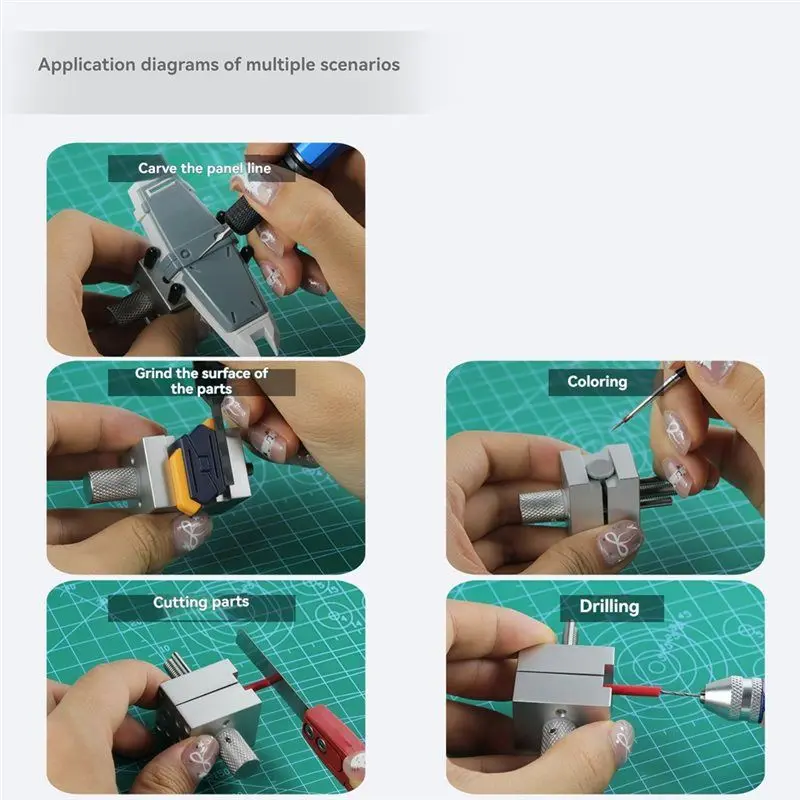 Application diagrams of multiple scenarios

Carve the panel line

Grind the surface of the parts

Coloring

Cutting parts

Drilling