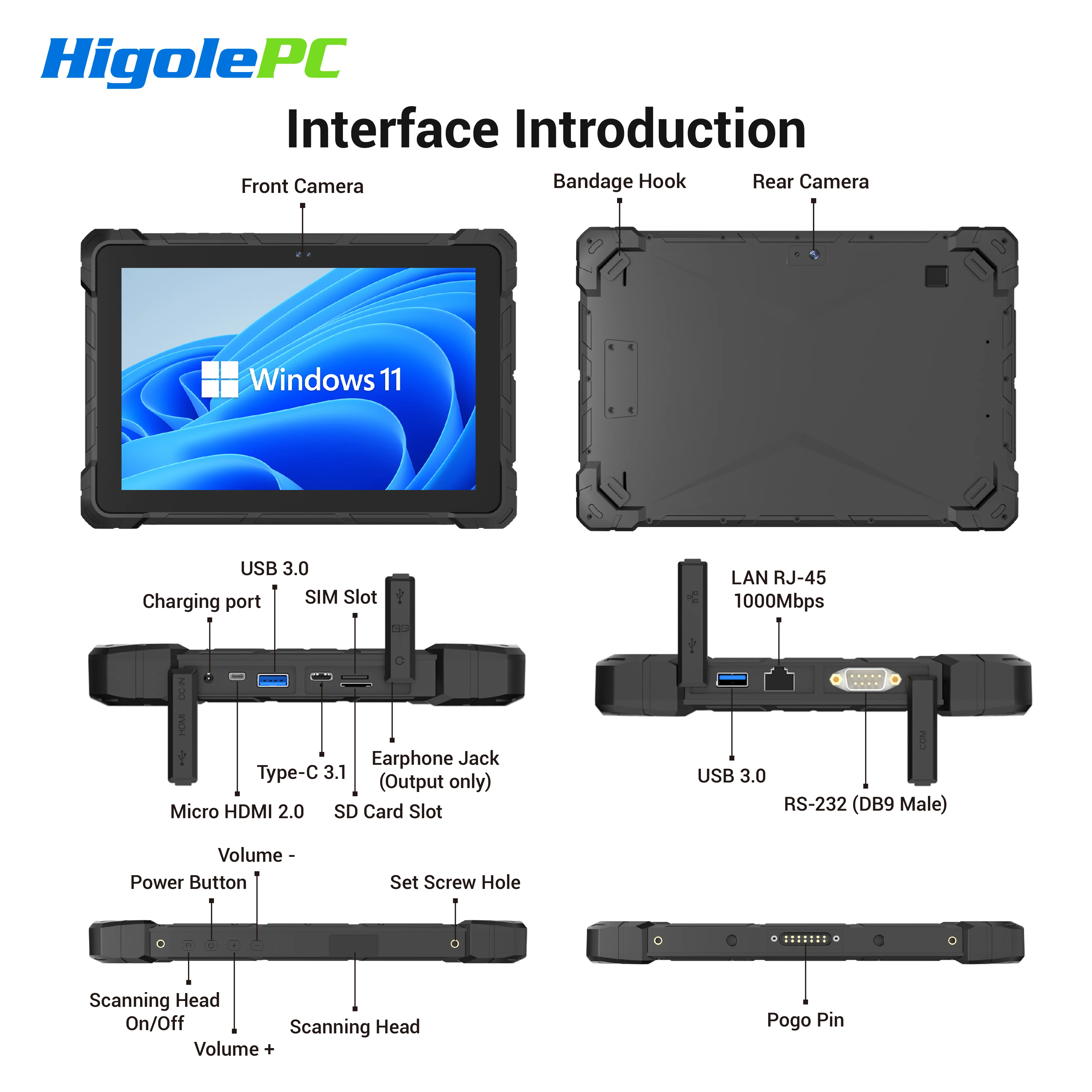 HigolePC

Interface Introduction

Front Camera

Bandage Hook

Rear Camera

Windows 11

USB 3.0

Charging port

SIM Slot

DC-IN

HDMI

Type-C 3.1

Earphone Jack (Output only)

Micro HDMI 2.0

SD Card Slot

LAN RJ-45 1000Mbps

COM

USB 3.0

RS-232 (DB9 Male)

Volume -

Power Button

Set Screw Hole

F1

Scanning Head On/Off

Volume +

Scanning Head

Pogo Pin