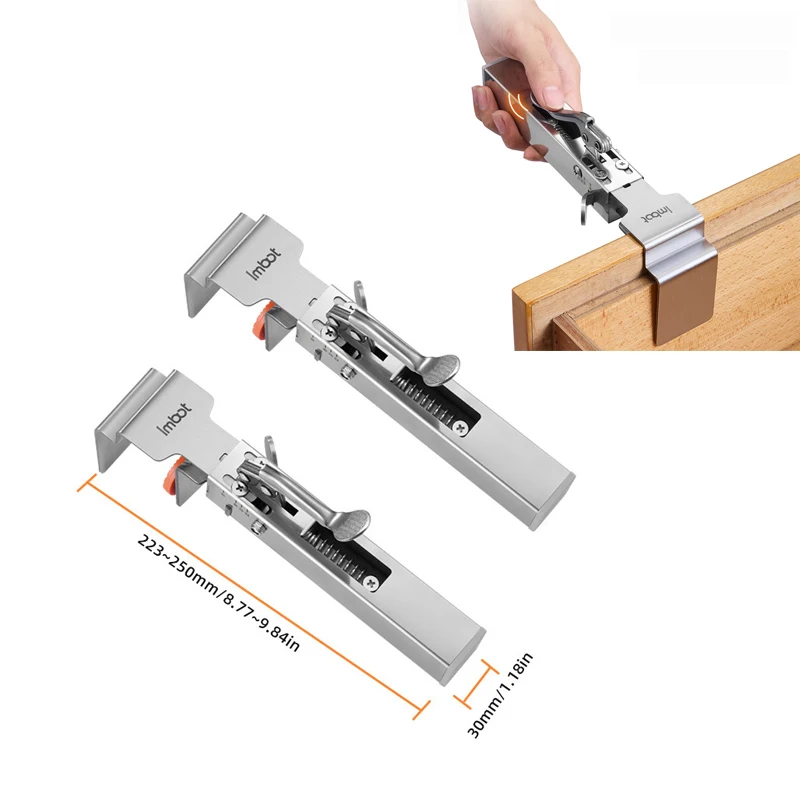 Imbot

Imbot

Imbot

223~250mm/8.77~9.84in

30mm/1.18in