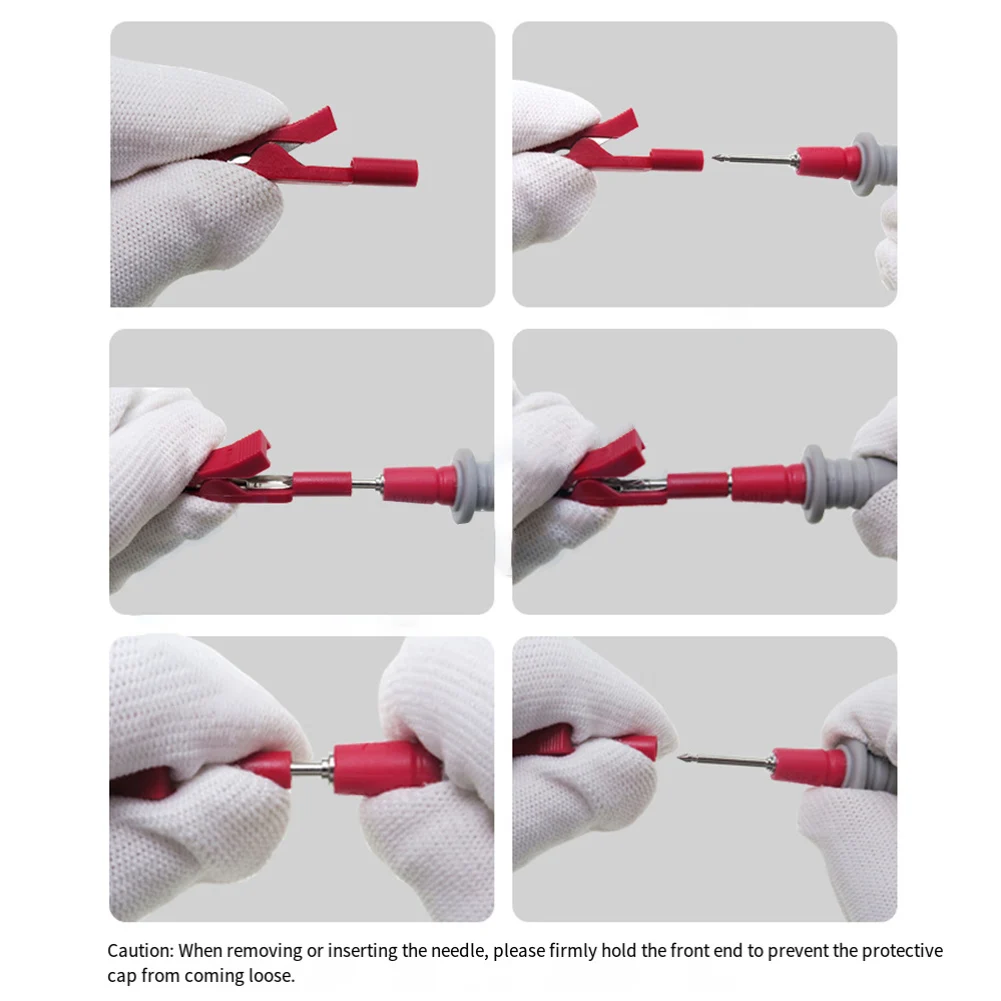 Caution: When removing or inserting the needle, please firmly hold the front end to prevent the protective cap from coming loose.