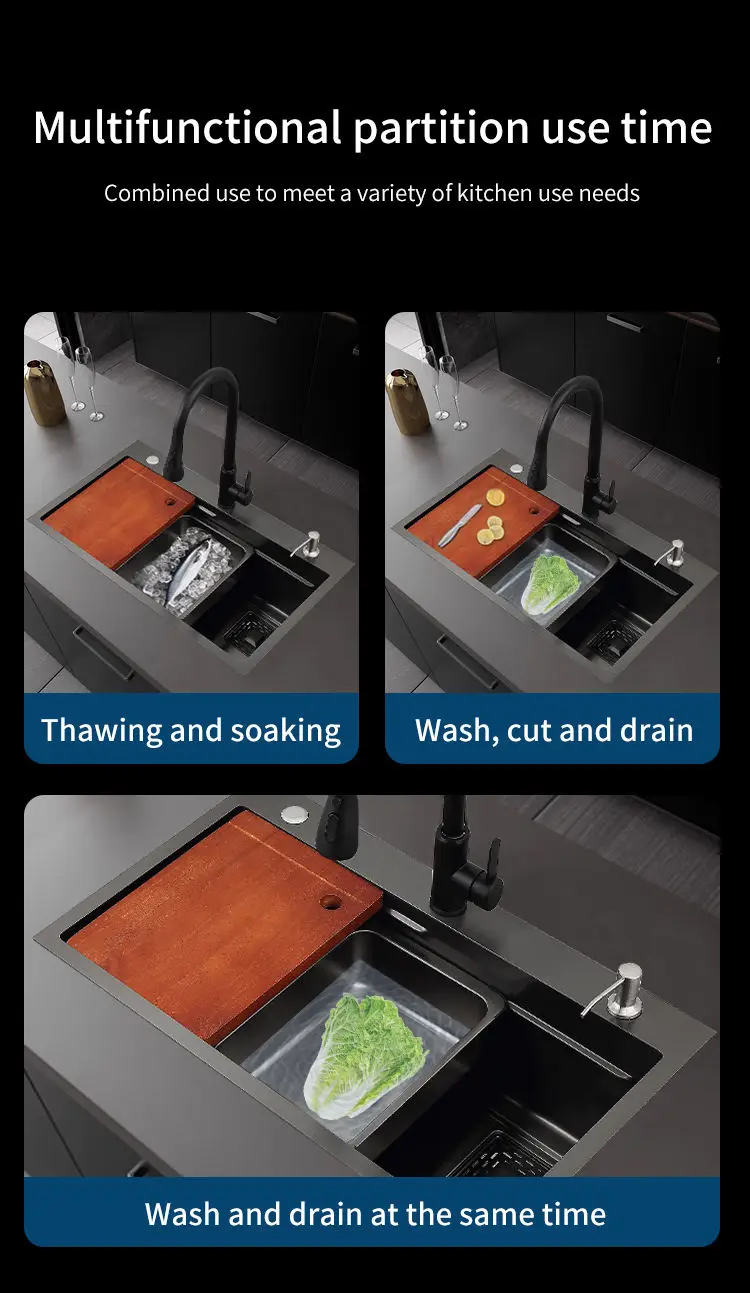 Multifunctional partition use time

Combined use to meet a variety of kitchen use needs

Thawing and soaking

Wash, cut and drain

Wash and drain at the same time