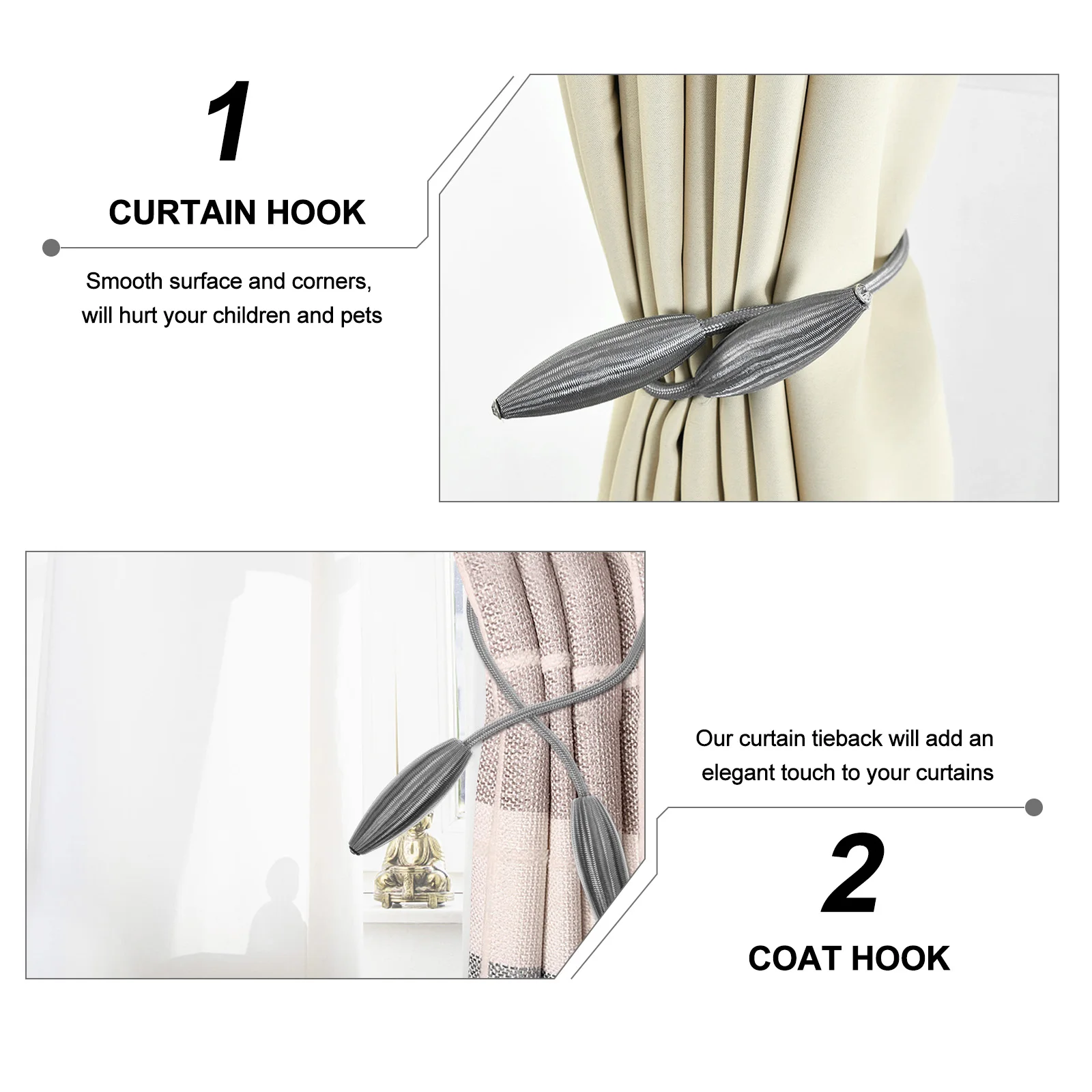 1

CURTAIN HOOK

Smooth surface and corners, will hurt your children and pets

Our curtain tieback will add an elegant touch to your curtains

2

COAT HOOK