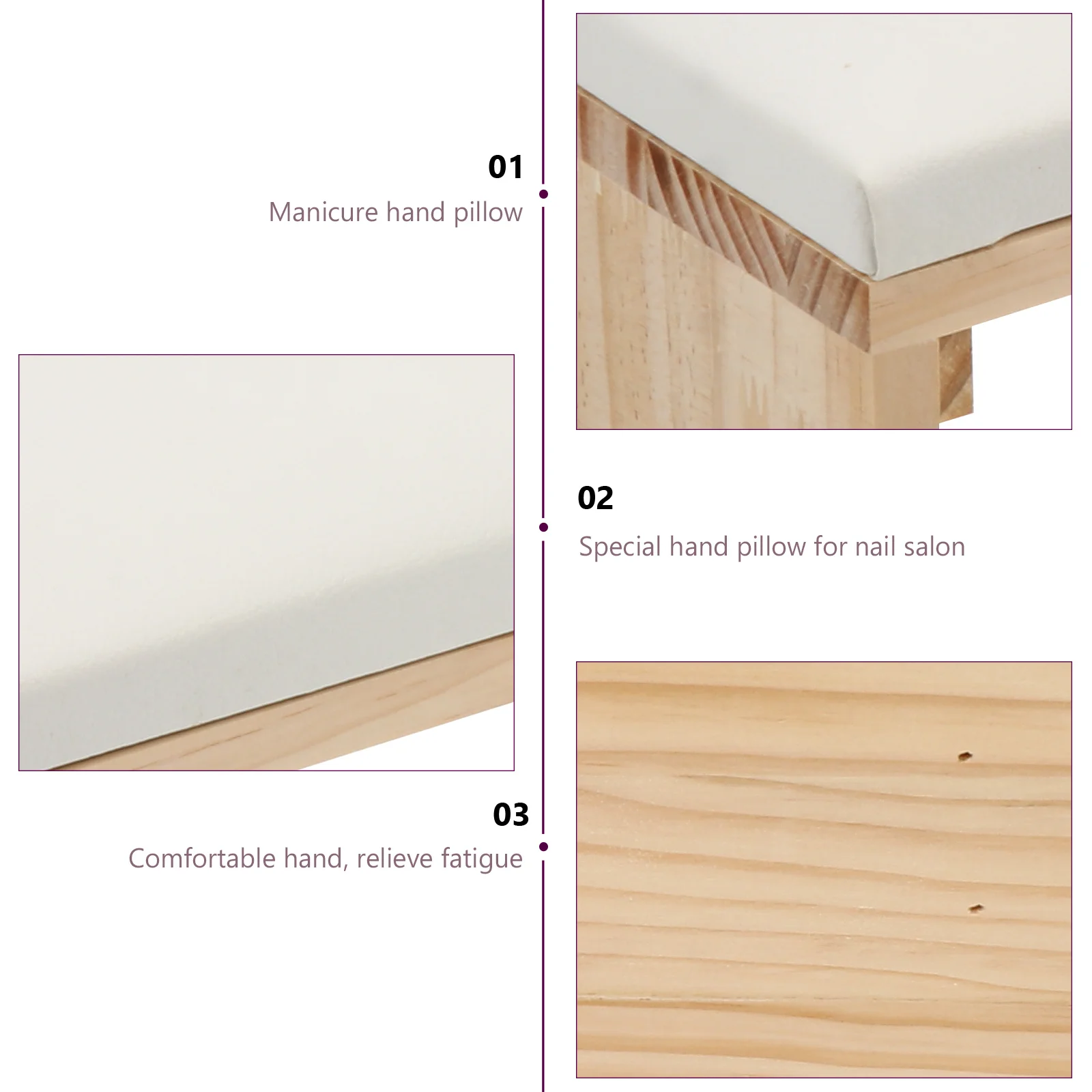 01

Manicure hand pillow

02

Special hand pillow for nail salon

03

Comfortable hand, relieve fatigue