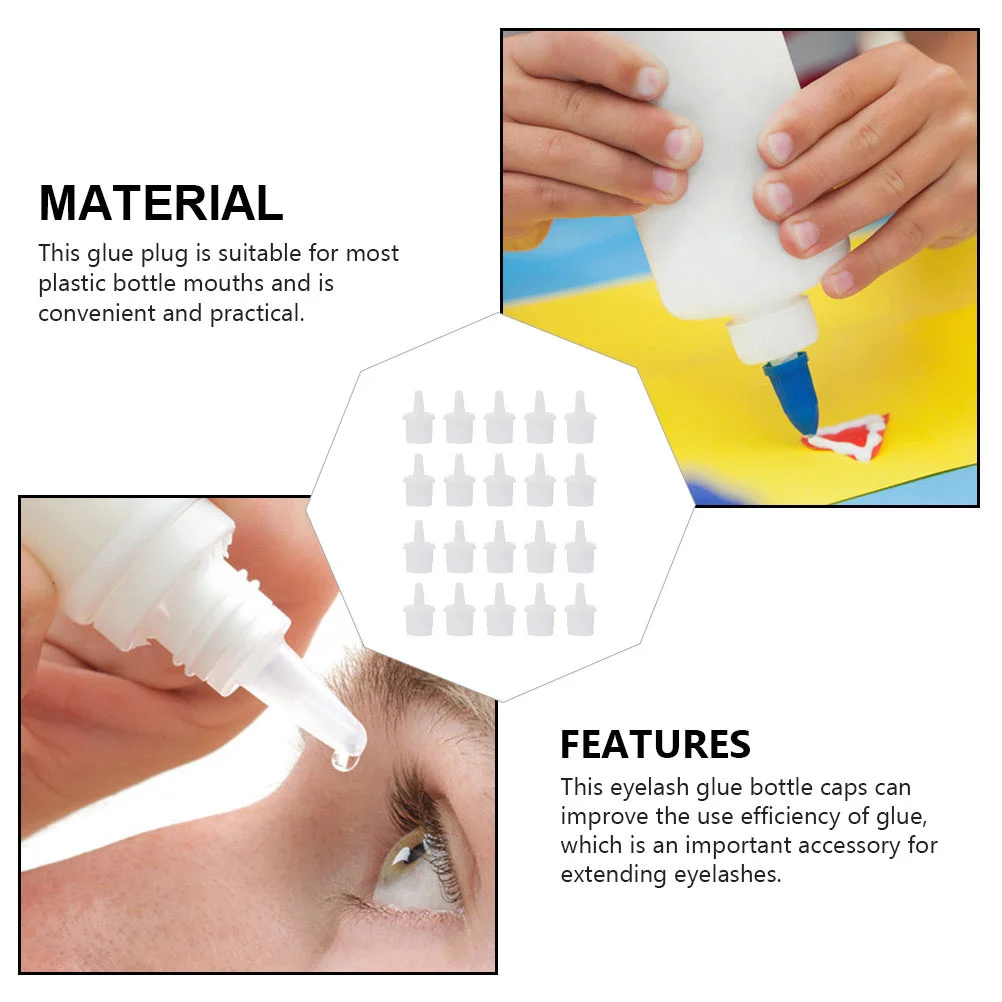 MATERIAL

This glue plug is suitable for most plastic bottle mouths and is convenient and practical.

FEATURES

This eyelash glue bottle caps can improve the use efficiency of glue, which is an important accessory for extending eyelashes.