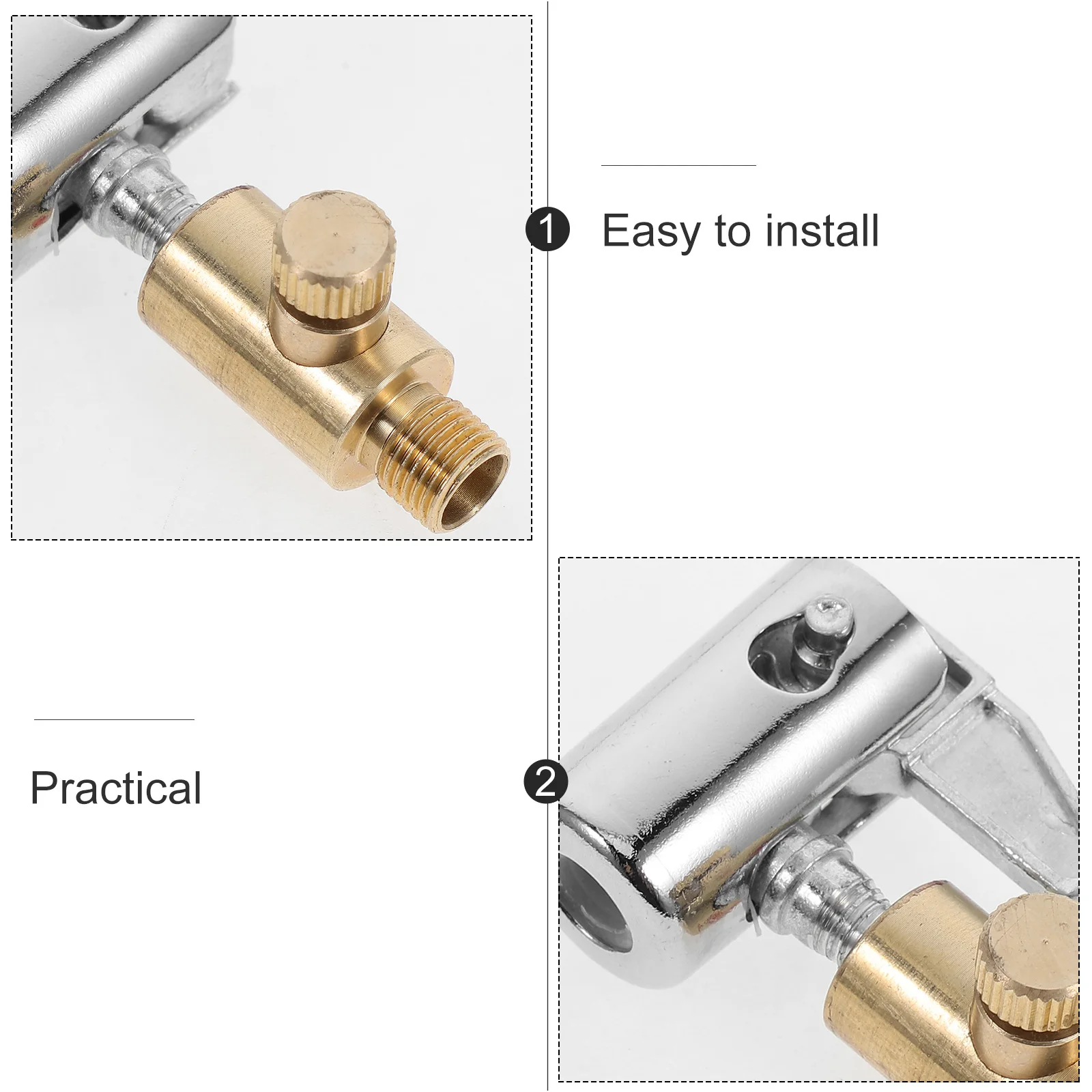 1

Easy to install

Practical

2