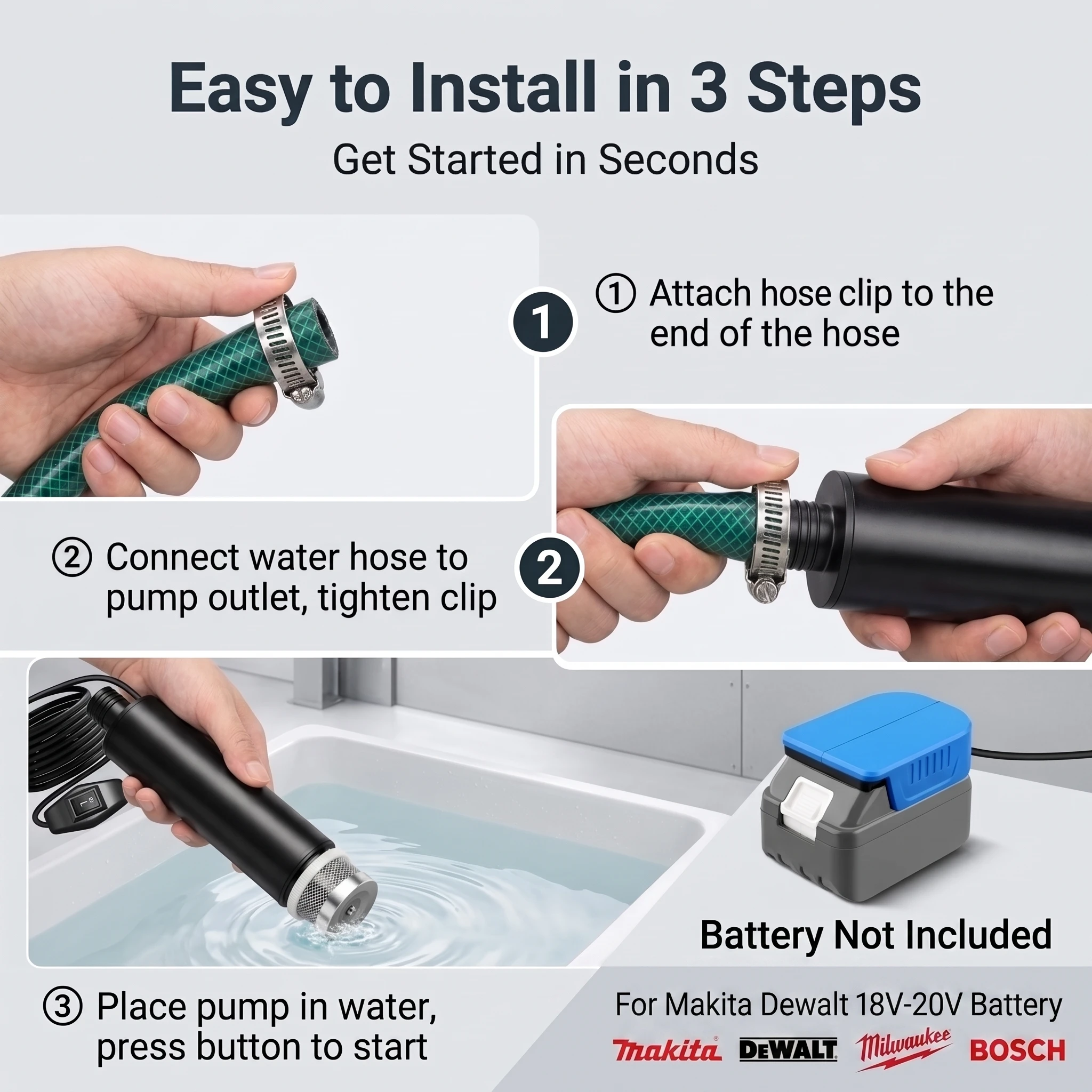 Easy to Install in 3 Steps

Get Started in Seconds

1

① Attach hose clip to the end of the hose

② Connect water hose to pump outlet, tighten clip

2

Battery Not Included

③ Place pump in water, press button to start

For Makita Dewalt 18V-20V Battery

makita DEWALT Milwaukee BOSCH