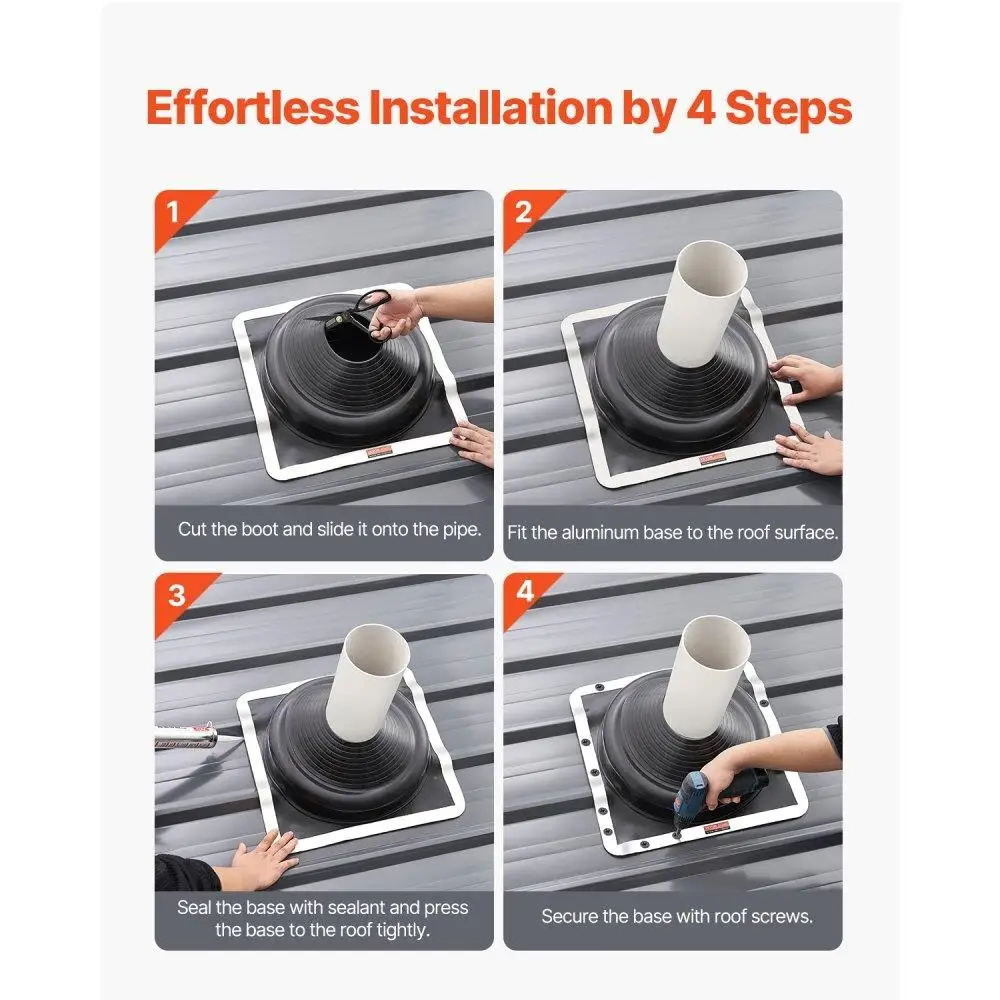 Effortless Installation by 4 Steps

1

Cut the boot and slide it onto the pipe.

2

Fit the aluminum base to the roof surface.

3

Seal the base with sealant and press the base to the roof tightly.

4

Secure the base with roof screws.