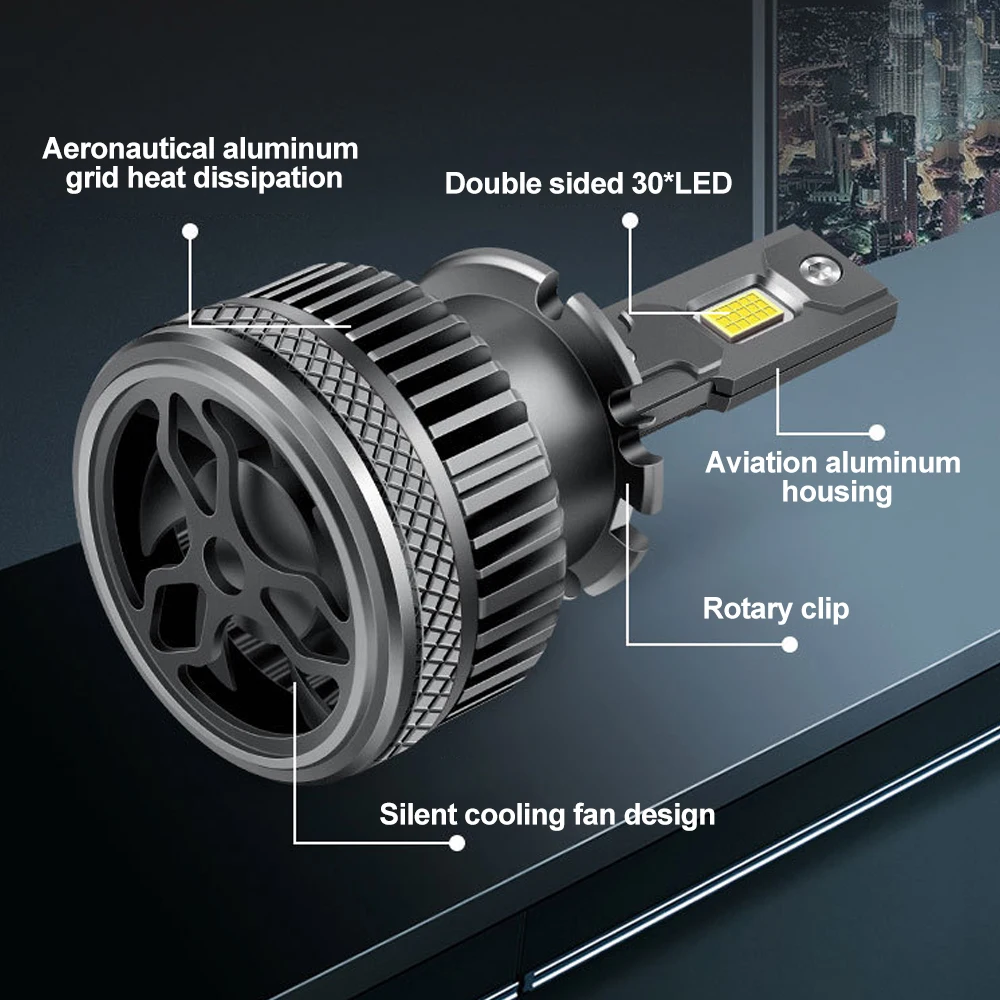 Aeronautical aluminum grid heat dissipation

Double sided 30*LED

Aviation aluminum housing

Rotary clip

Silent cooling fan design