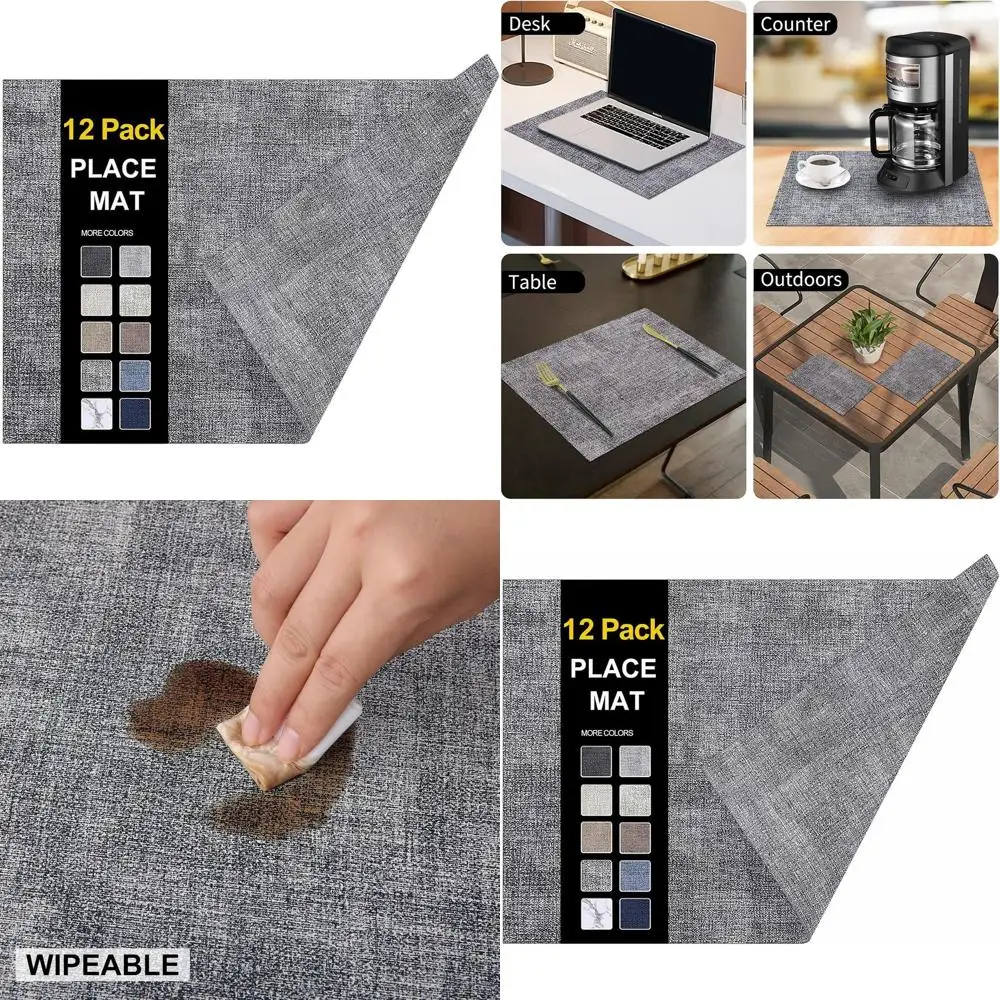 12 Pack
PLACE MAT
MORE COLORS

Desk

Counter

Table

Outdoors

WIPEABLE

12 Pack
PLACE MAT
MORE COLORS