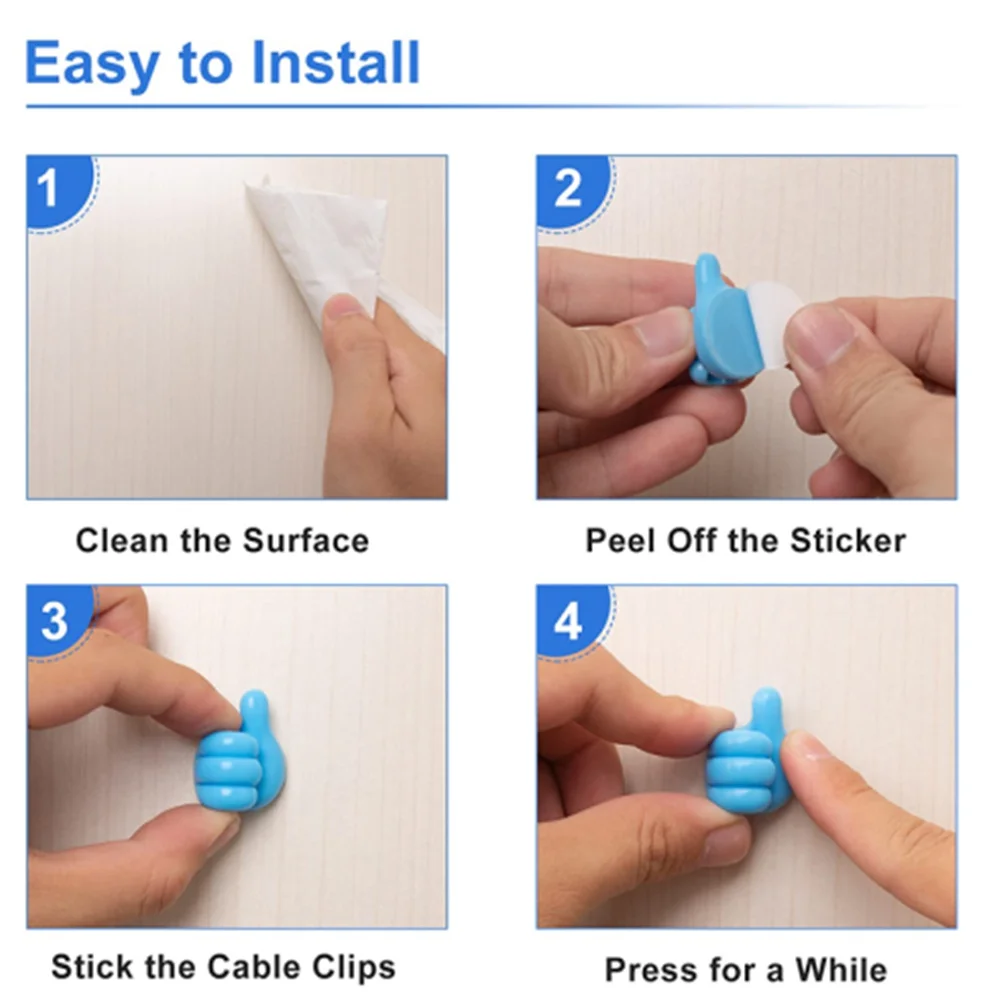 Easy to Install

1

Clean the Surface

2

Peel Off the Sticker

3

Stick the Cable Clips

4

Press for a While