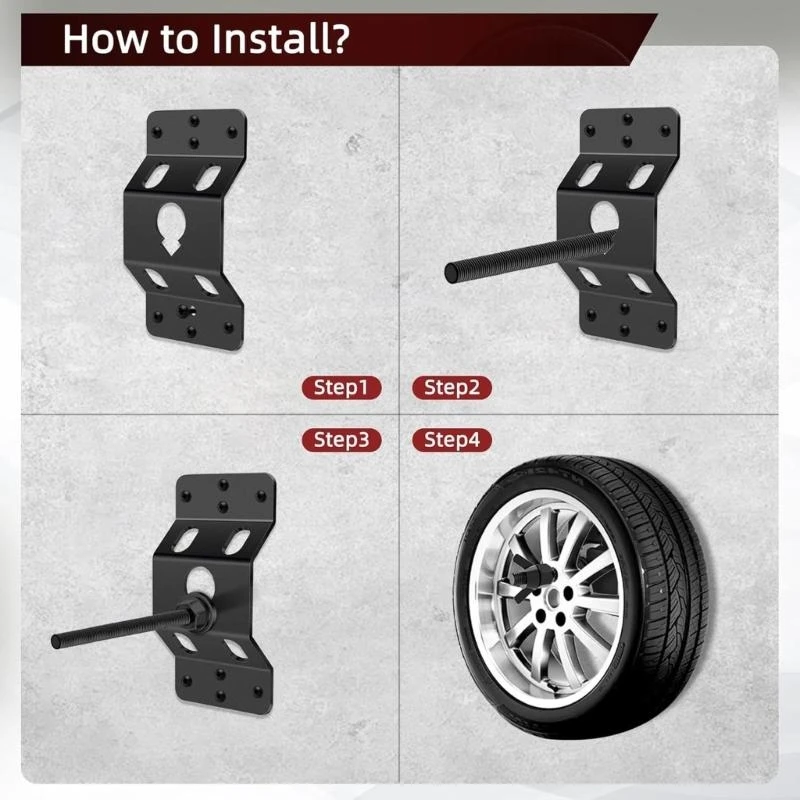 How to Install?

Step1

Step2

Step3

Step4