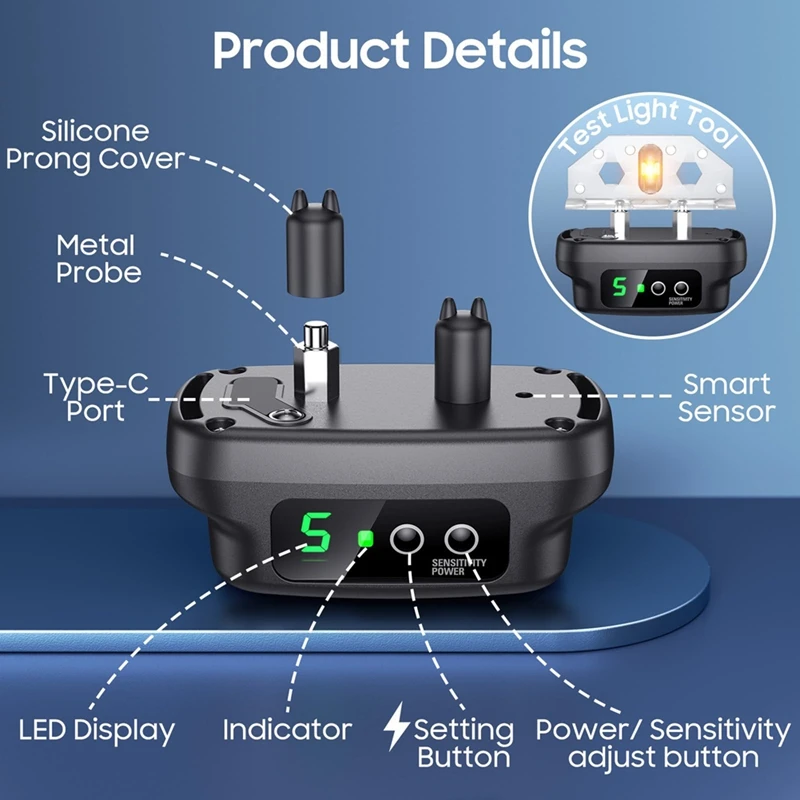 Product Details

Silicone Prong Cover

Metal Probe

Type-C Port

Test Light Tool

5

SENSITIVITY POWER

Smart Sensor

5

SENSITIVITY POWER

LED Display

Indicator

Setting Button

Power/ Sensitivity adjust button