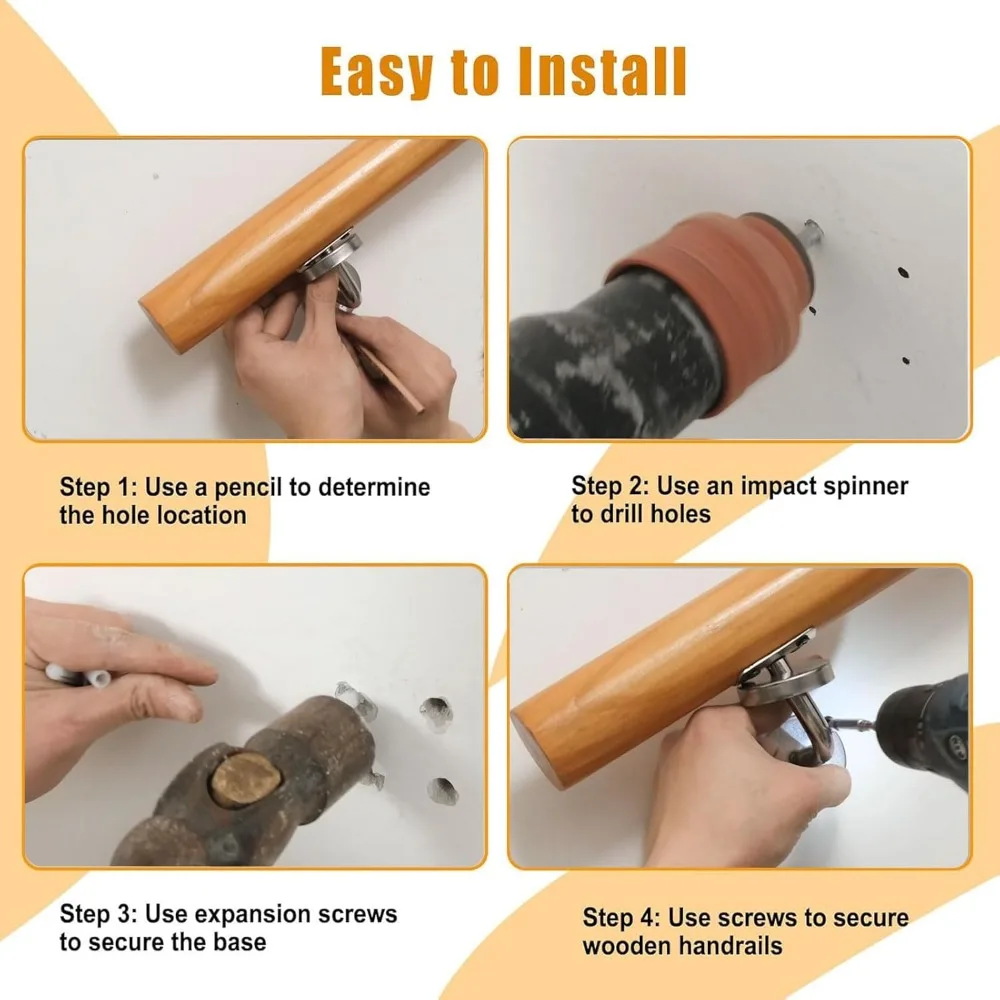 Easy to Install

Step 1: Use a pencil to determine the hole location

Step 2: Use an impact spinner to drill holes

Step 3: Use expansion screws to secure the base

Step 4: Use screws to secure wooden handrails