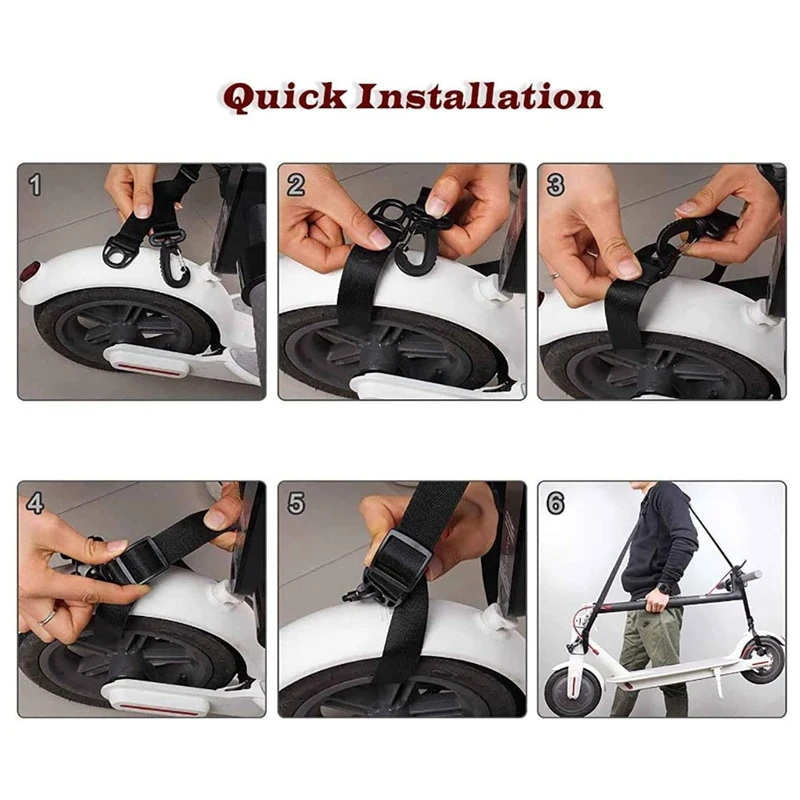 Quick Installation

1

2

3

4

5

6