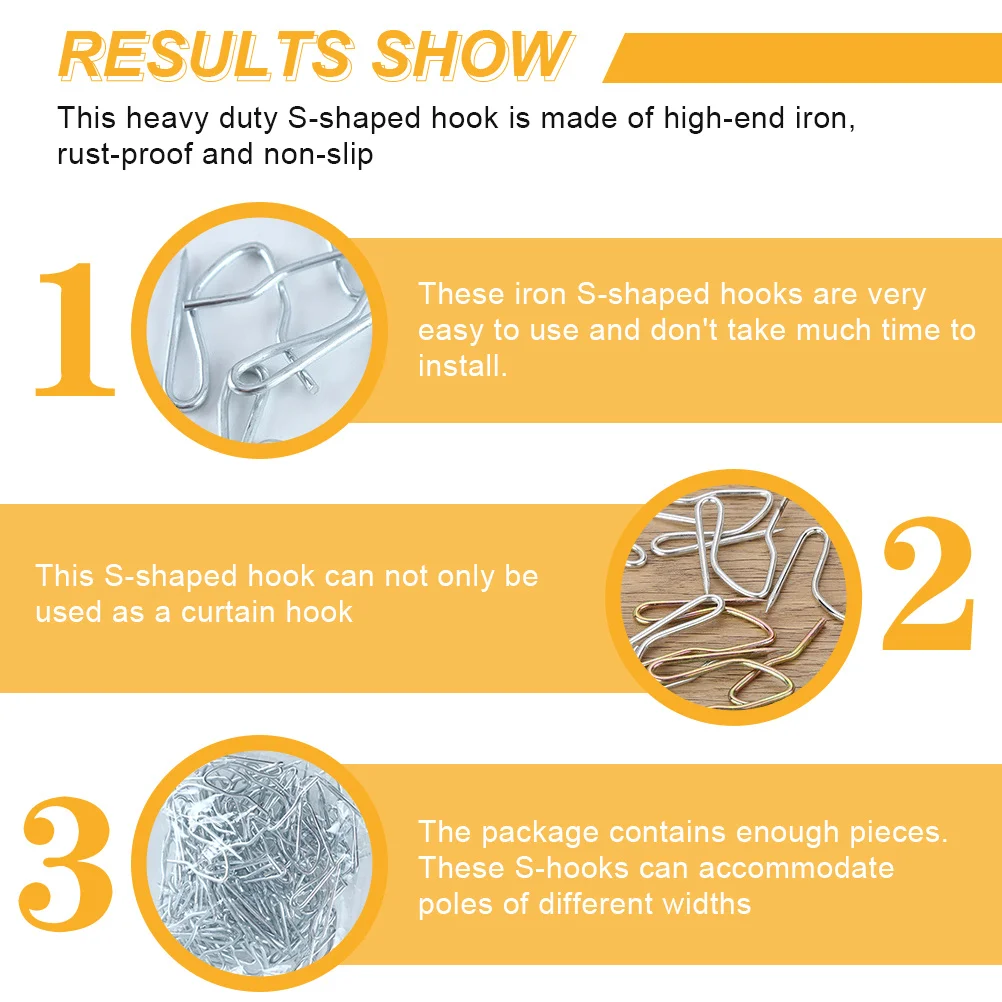 RESULTS SHOW

This heavy duty S-shaped hook is made of high-end iron, rust-proof and non-slip

1

These iron S-shaped hooks are very easy to use and don't take much time to install.

This S-shaped hook can not only be used as a curtain hook

2

3

The package contains enough pieces. These S-hooks can accommodate poles of different widths