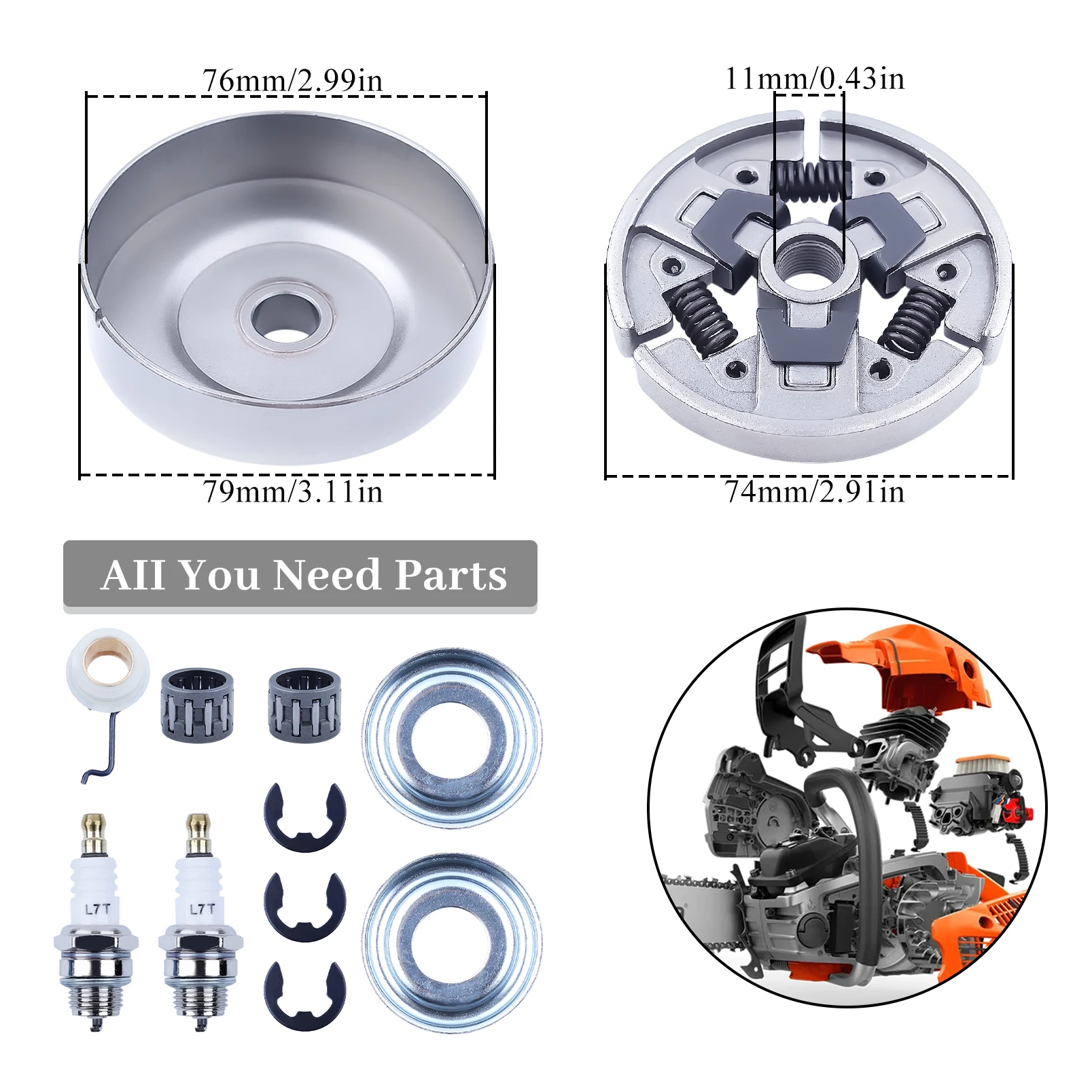 76mm/2.99in

11mm/0.43in

79mm/3.11in

74mm/2.91in

AII You Need Parts

L7T

L7T