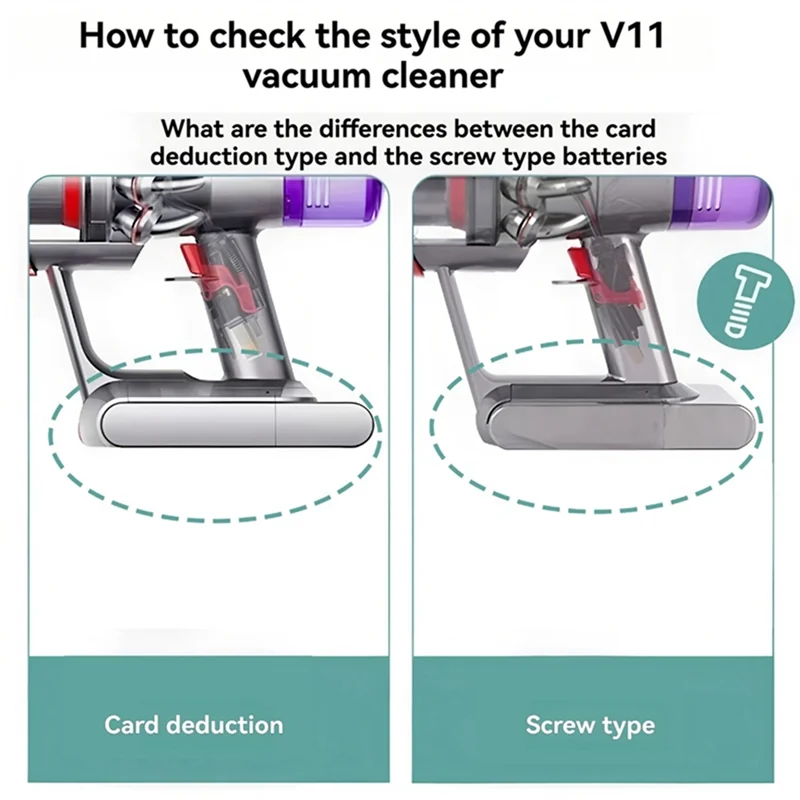 How to check the style of your V11 vacuum cleaner

What are the differences between the card deduction type and the screw type batteries

Card deduction

Screw type