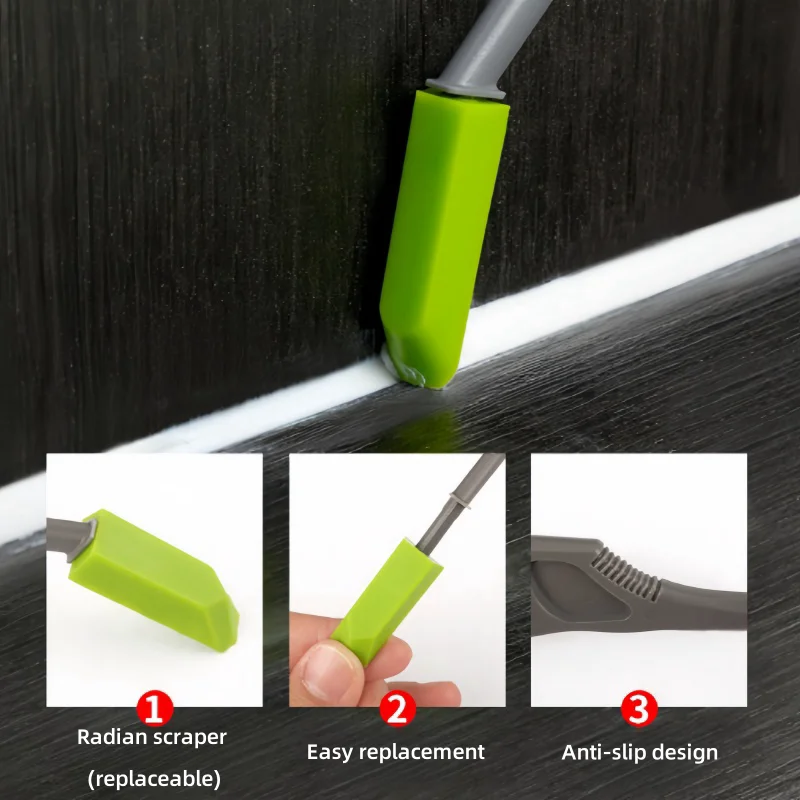 1
Radian scraper
(replaceable)

2
Easy replacement

3
Anti-slip design