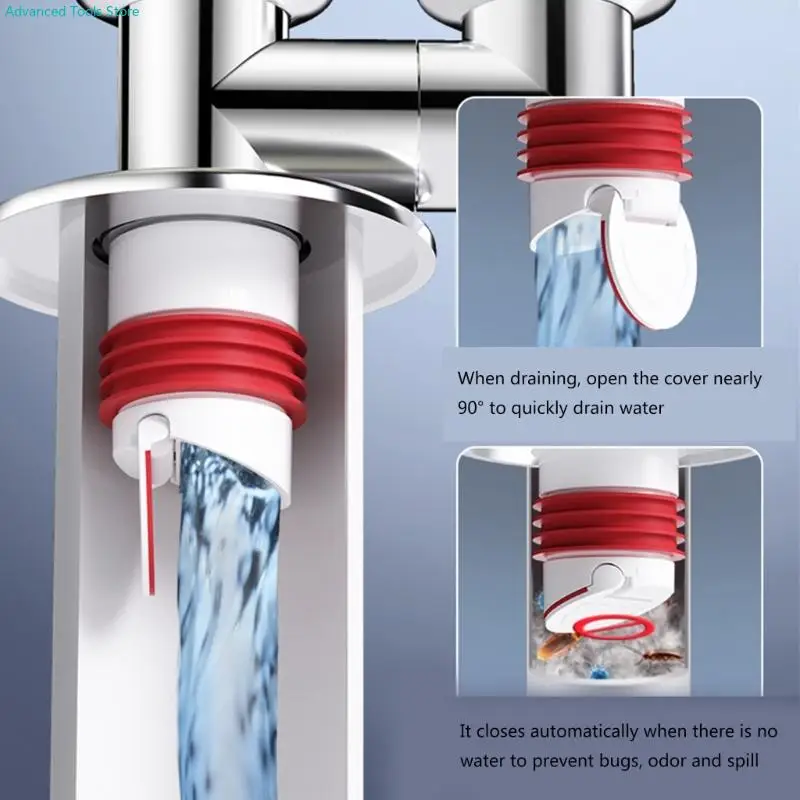 Advanced Tools Store

When draining, open the cover nearly 90° to quickly drain water

It closes automatically when there is no water to prevent bugs, odor and spill