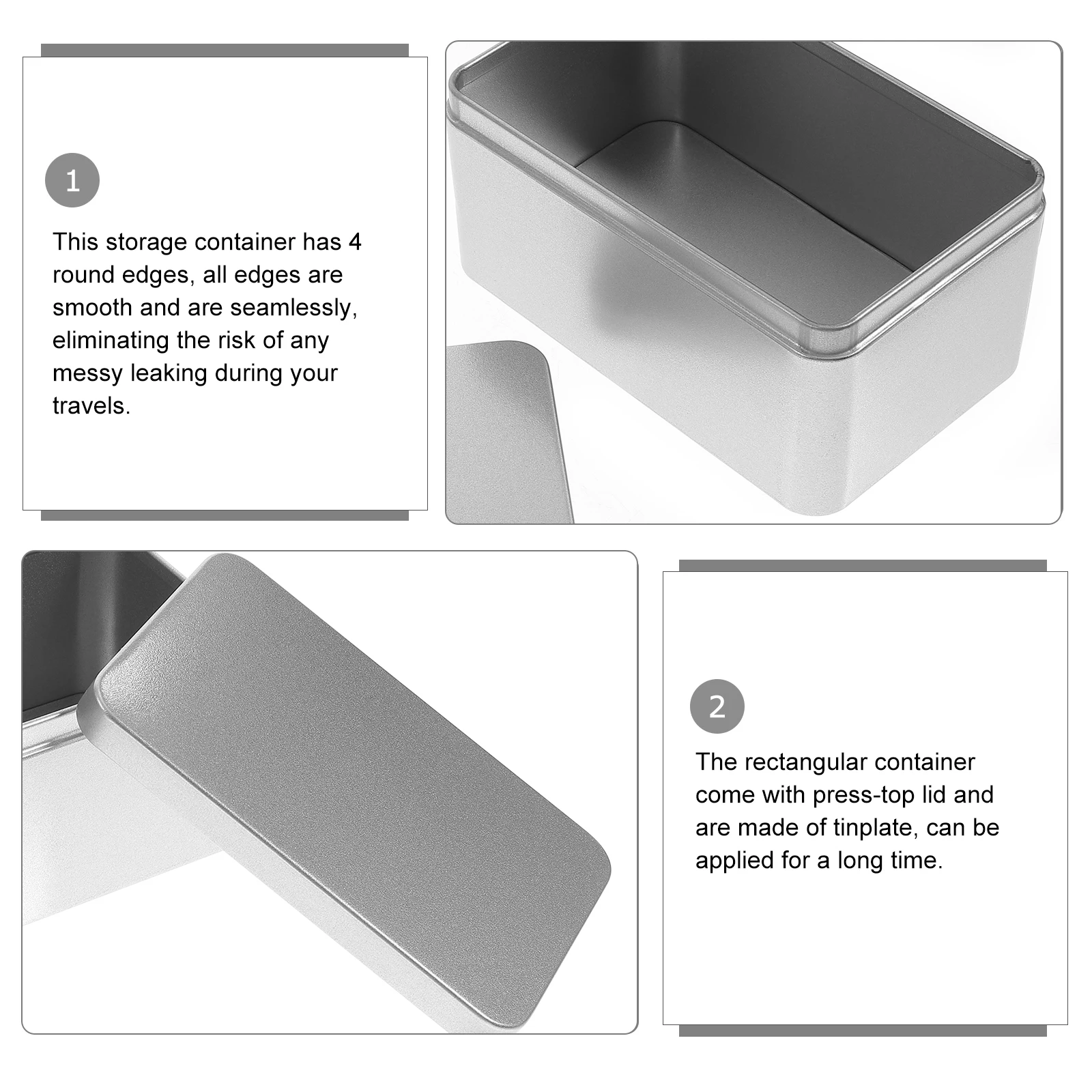 1

This storage container has 4 round edges, all edges are smooth and are seamlessly, eliminating the risk of any messy leaking during your travels.

2

The rectangular container come with press-top lid and are made of tinplate, can be applied for a long time.