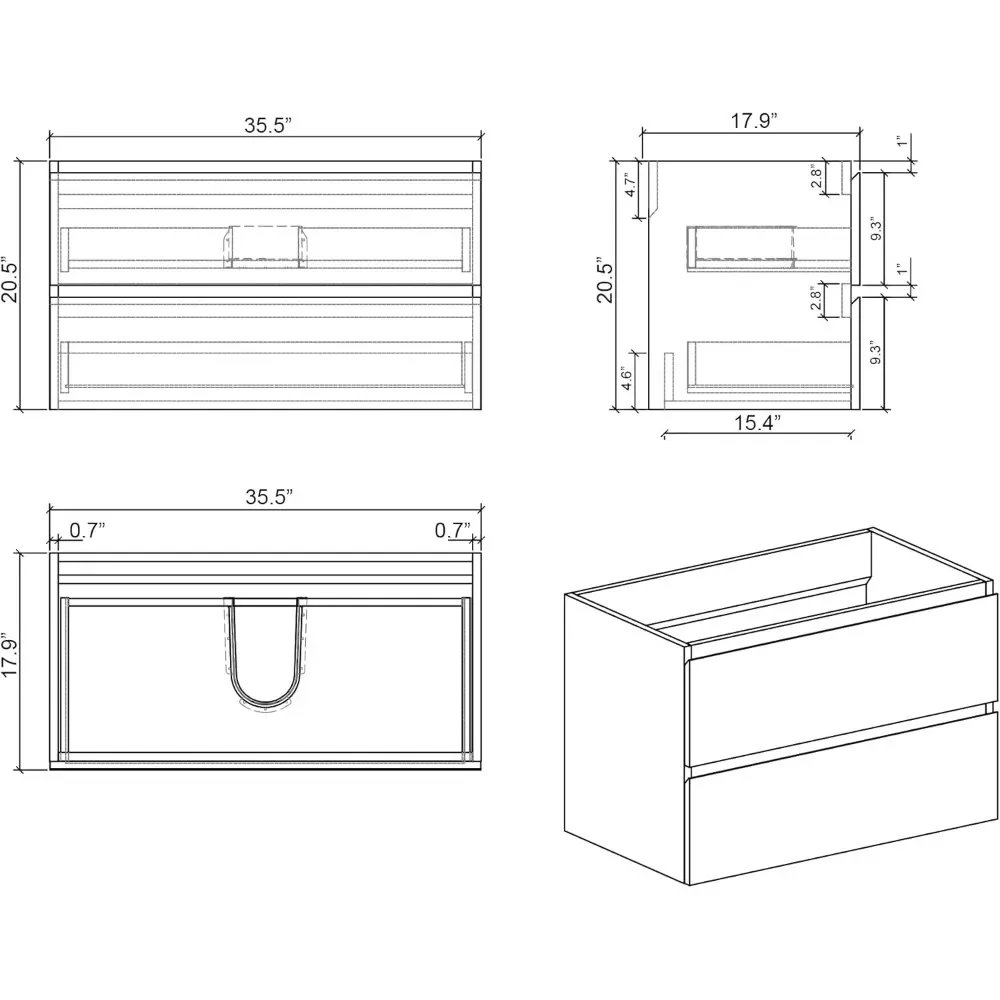 35.5"

20.5"

17.9"

1"

4.7"

2.8"

9.3"

20.5"

1"

2.8"

9.3"

4.6"

15.4"

35.5"

0.7"

0.7"

17.9"