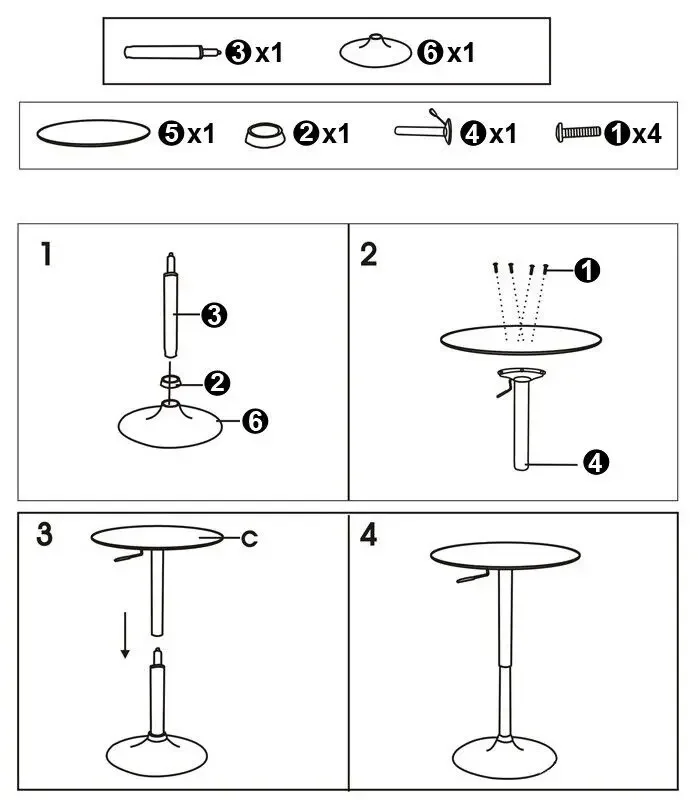 ❸x1 ❻x1

❺x1 ❷x1 ❹x1 ❶x4

1

❸

❷

❻

2

❶

❹

3

C

4