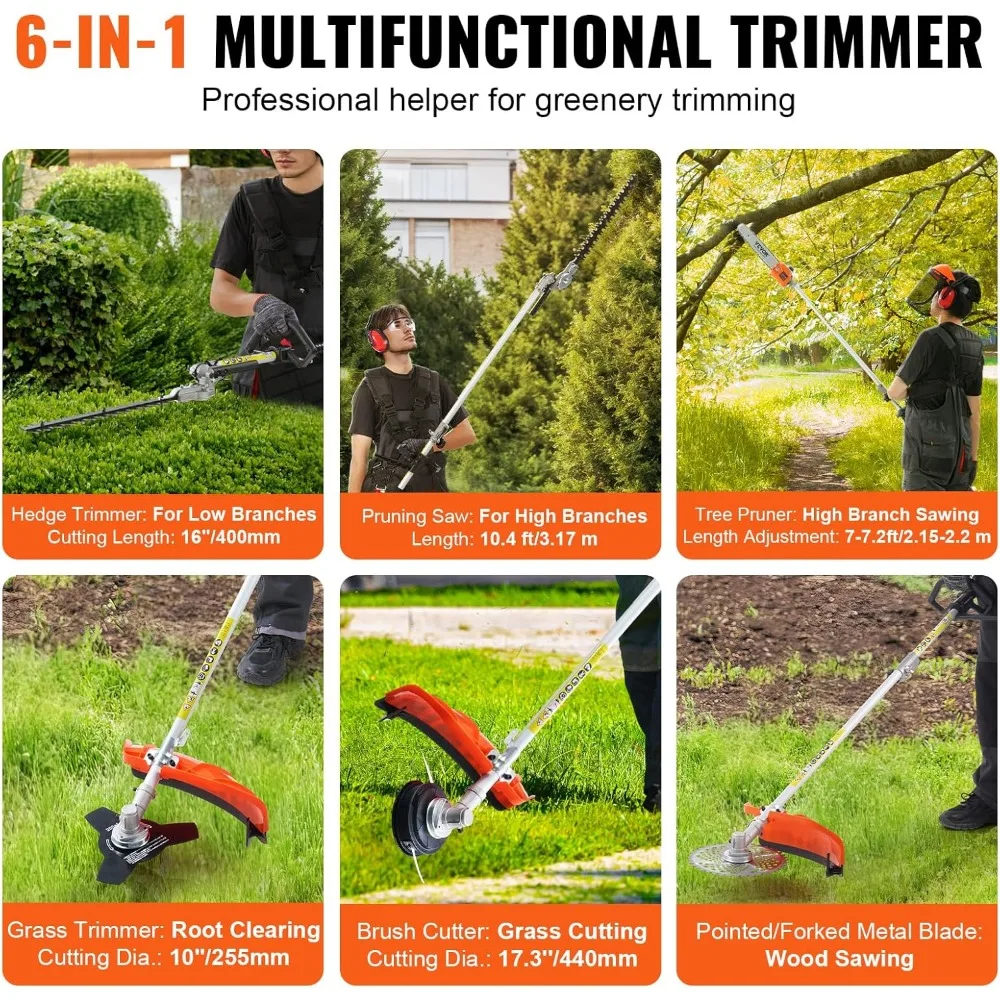 6-IN-1 MULTIFUNCTIONAL TRIMMER

Professional helper for greenery trimming

Hedge Trimmer: For Low Branches
Cutting Length: 16"/400mm

Pruning Saw: For High Branches
Length: 10.4 ft/3.17 m

Tree Pruner: High Branch Sawing
Length Adjustment: 7-7.2ft/2.15-2.2 m

Grass Trimmer: Root Clearing
Cutting Dia.: 10"/255mm

Brush Cutter: Grass Cutting
Cutting Dia.: 17.3"/440mm

Pointed/Forked Metal Blade:
Wood Sawing