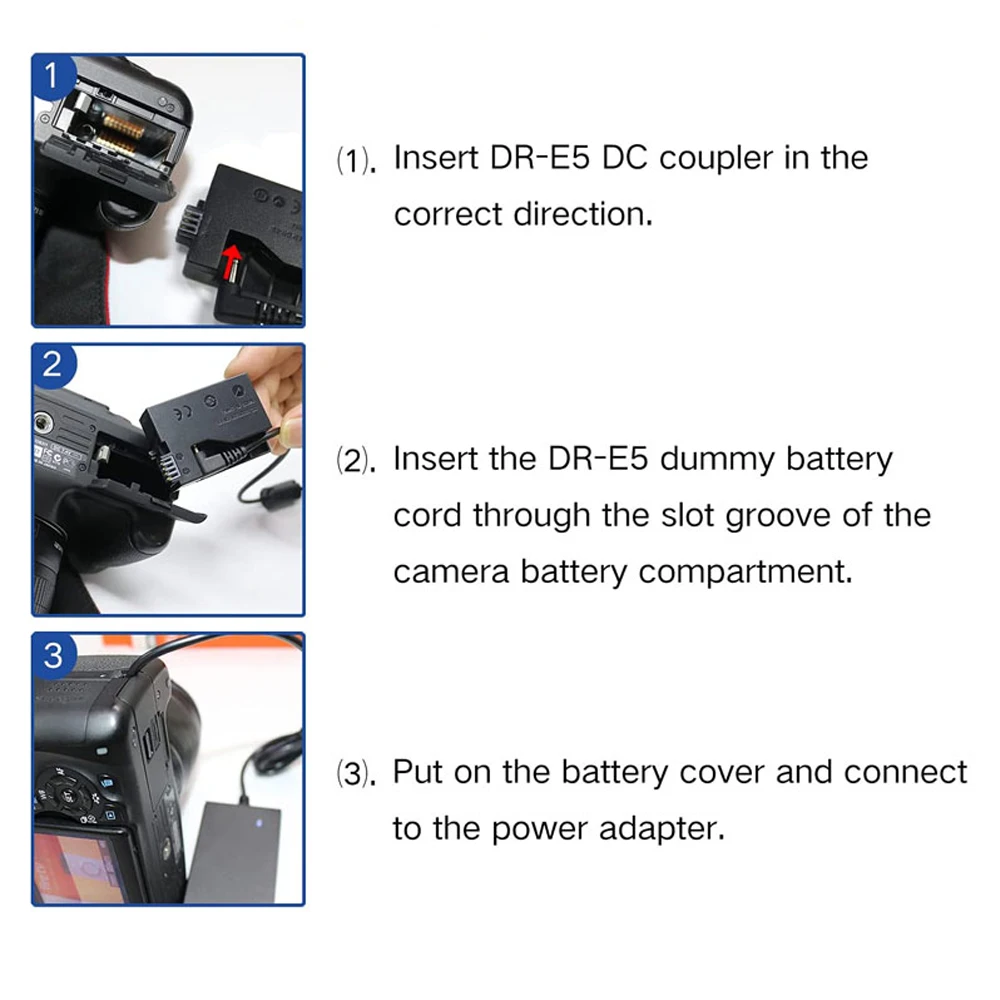 1

(1). Insert DR-E5 DC coupler in the correct direction.

2

(2). Insert the DR-E5 dummy battery cord through the slot groove of the camera battery compartment.

3

(3). Put on the battery cover and connect to the power adapter.