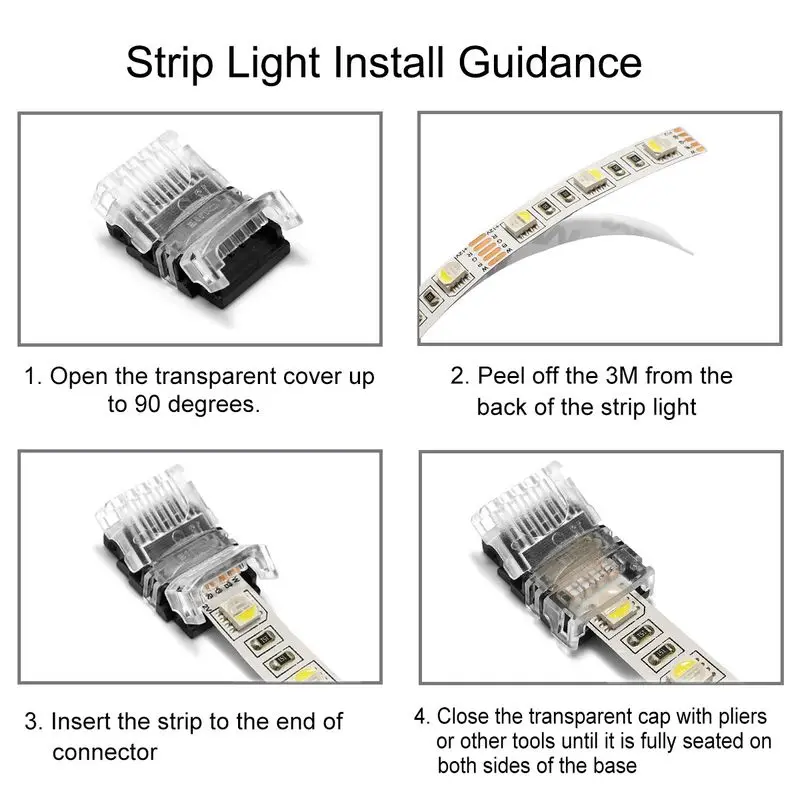 Strip Light Install Guidance

1. Open the transparent cover up to 90 degrees.

2. Peel off the 3M from the back of the strip light

3. Insert the strip to the end of connector

4. Close the transparent cap with pliers or other tools until it is fully seated on both sides of the base