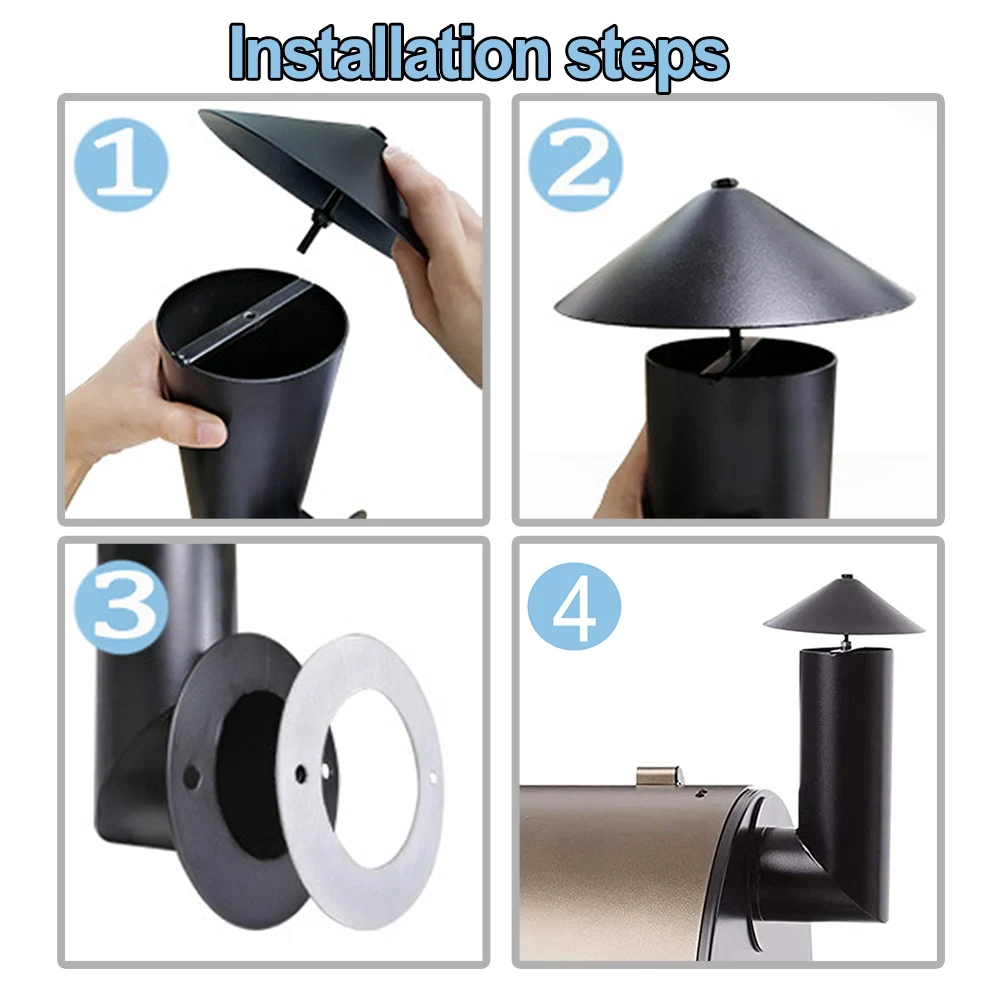 Installation steps

1

2

3

4