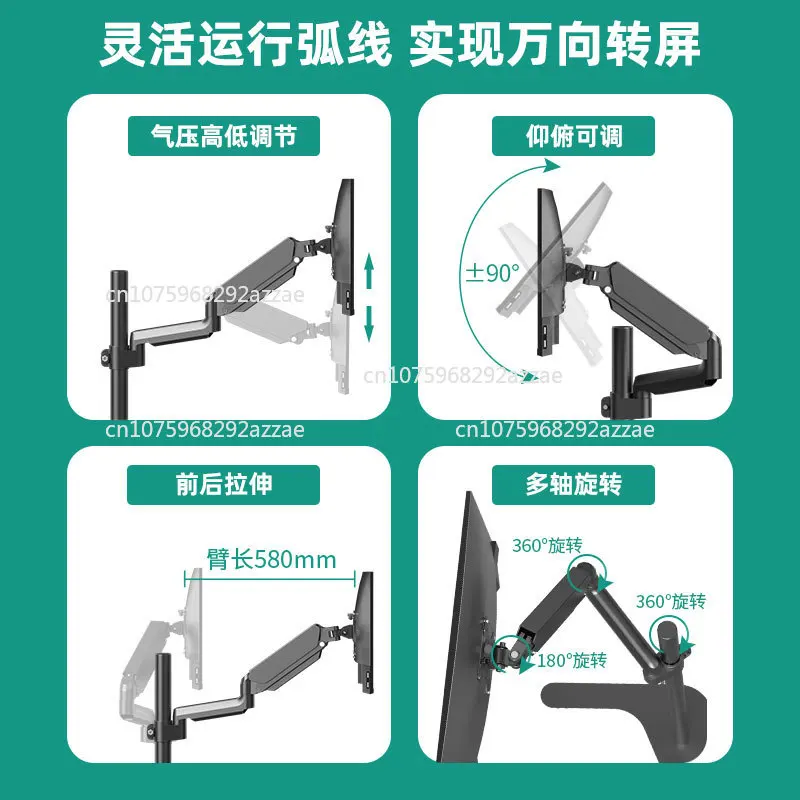 灵活运行弧线 实现万向转屏

气压高低调节

cn1075968292azzae

仰俯可调

±90°

cn1075968292azzae

cn1075968292azzae

cn1075968292azzae

前后拉伸

臂长580mm

多轴旋转

360°旋转

360°旋转

180°旋转