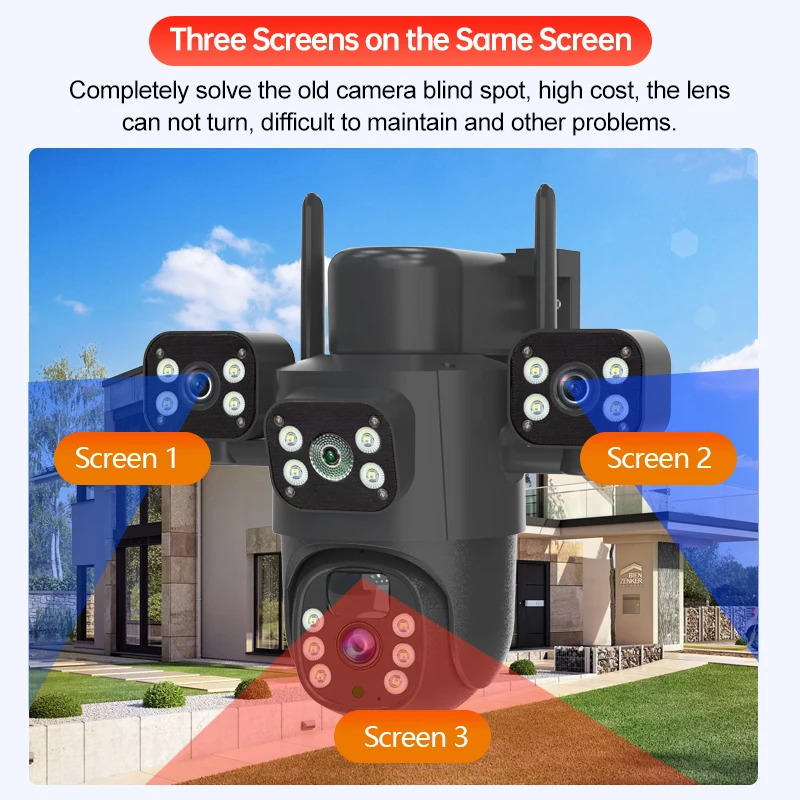 Three Screens on the Same Screen

Completely solve the old camera blind spot, high cost, the lens can not turn, difficult to maintain and other problems.

Screen 1

Screen 2

BIEN ZENKER

Screen 3