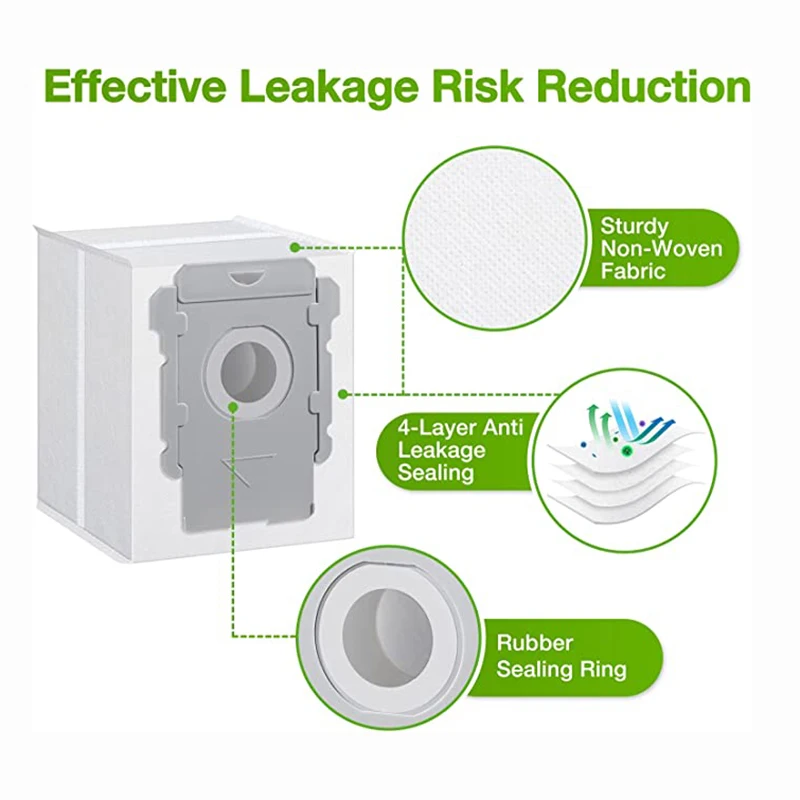 Effective Leakage Risk Reduction

Sturdy Non-Woven Fabric

4-Layer Anti Leakage Sealing

Rubber Sealing Ring