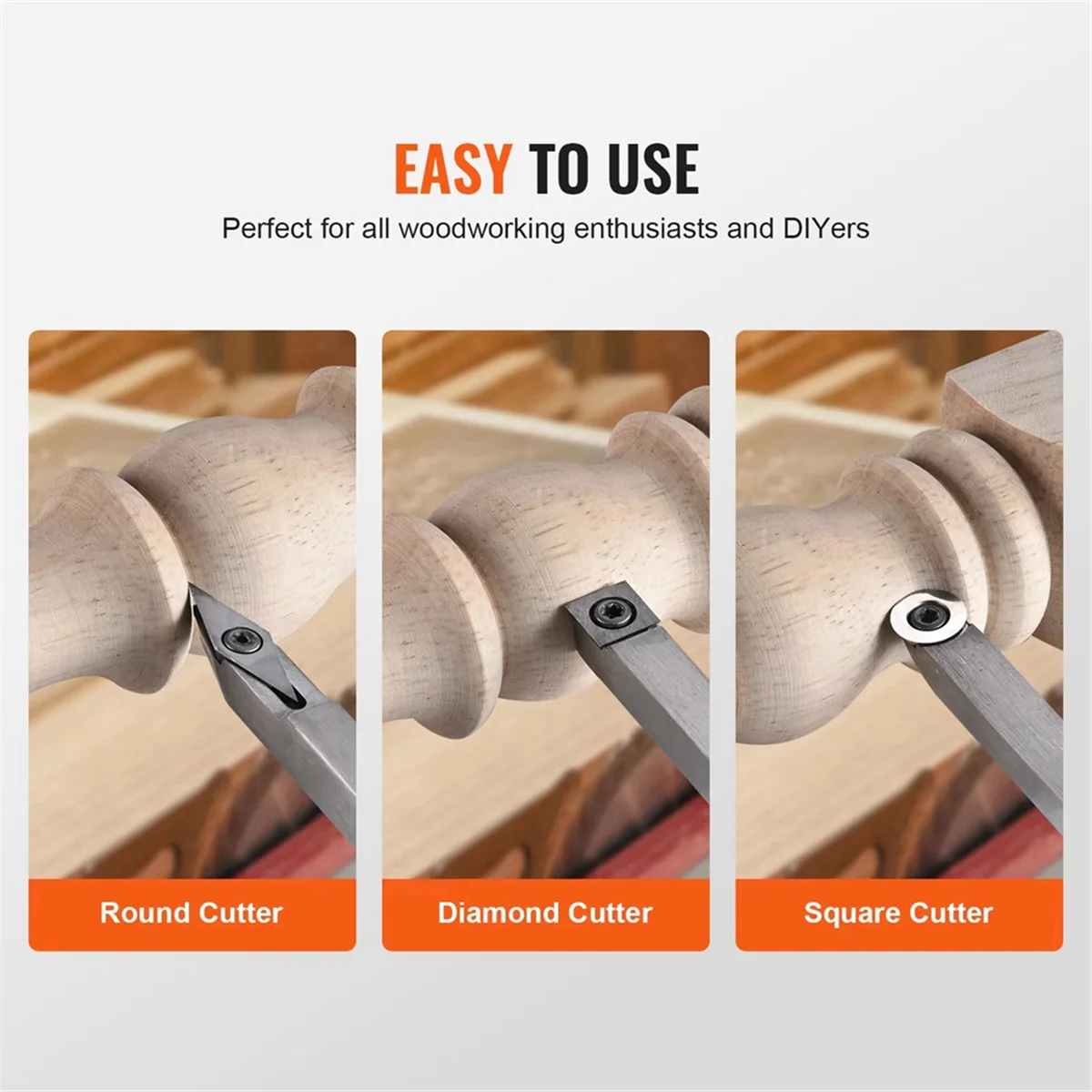 EASY TO USE

Perfect for all woodworking enthusiasts and DIYers

Round Cutter

Diamond Cutter

Square Cutter