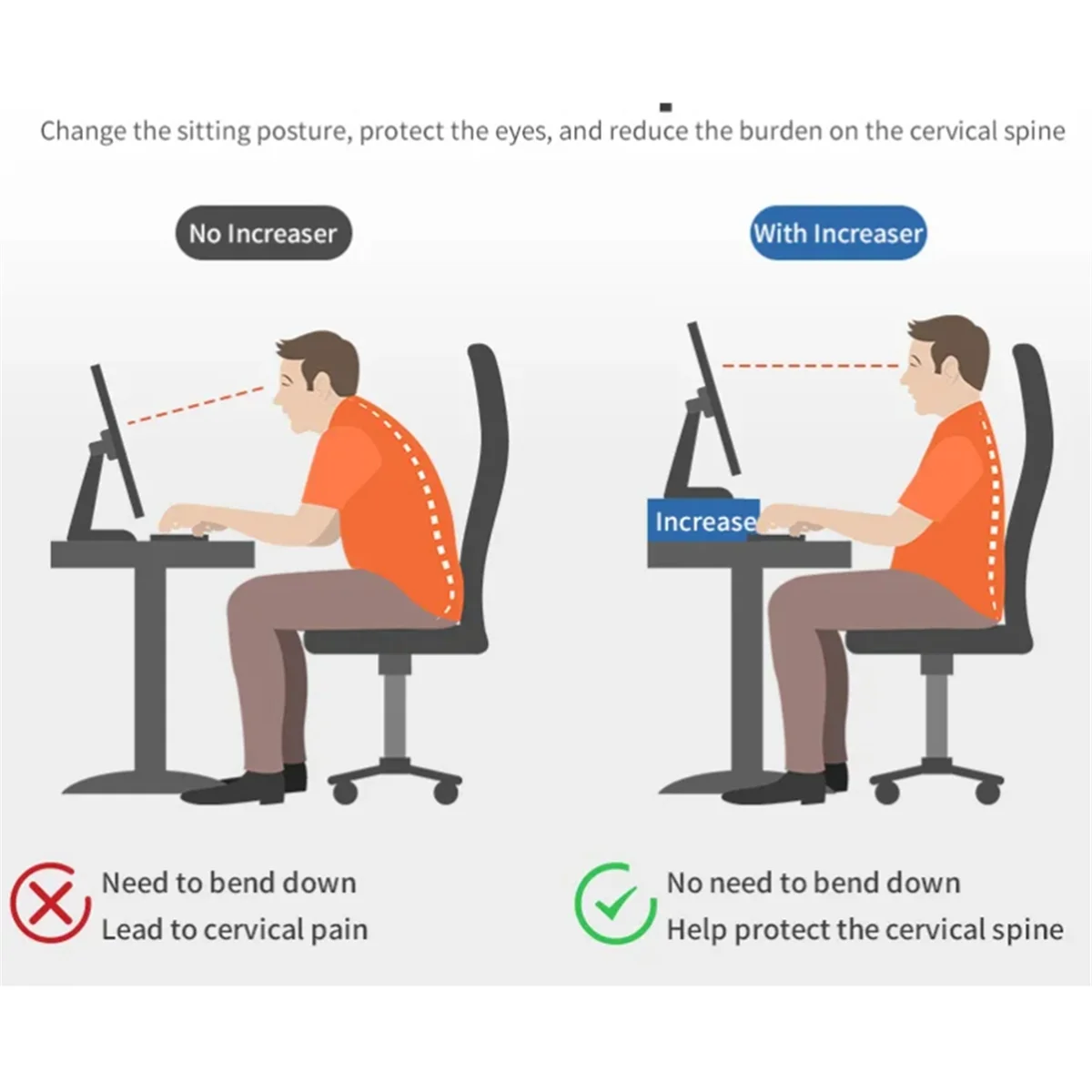 Change the sitting posture, protect the eyes, and reduce the burden on the cervical spine

No Increaser

With Increaser

Increase

Need to bend down
Lead to cervical pain

No need to bend down
Help protect the cervical spine