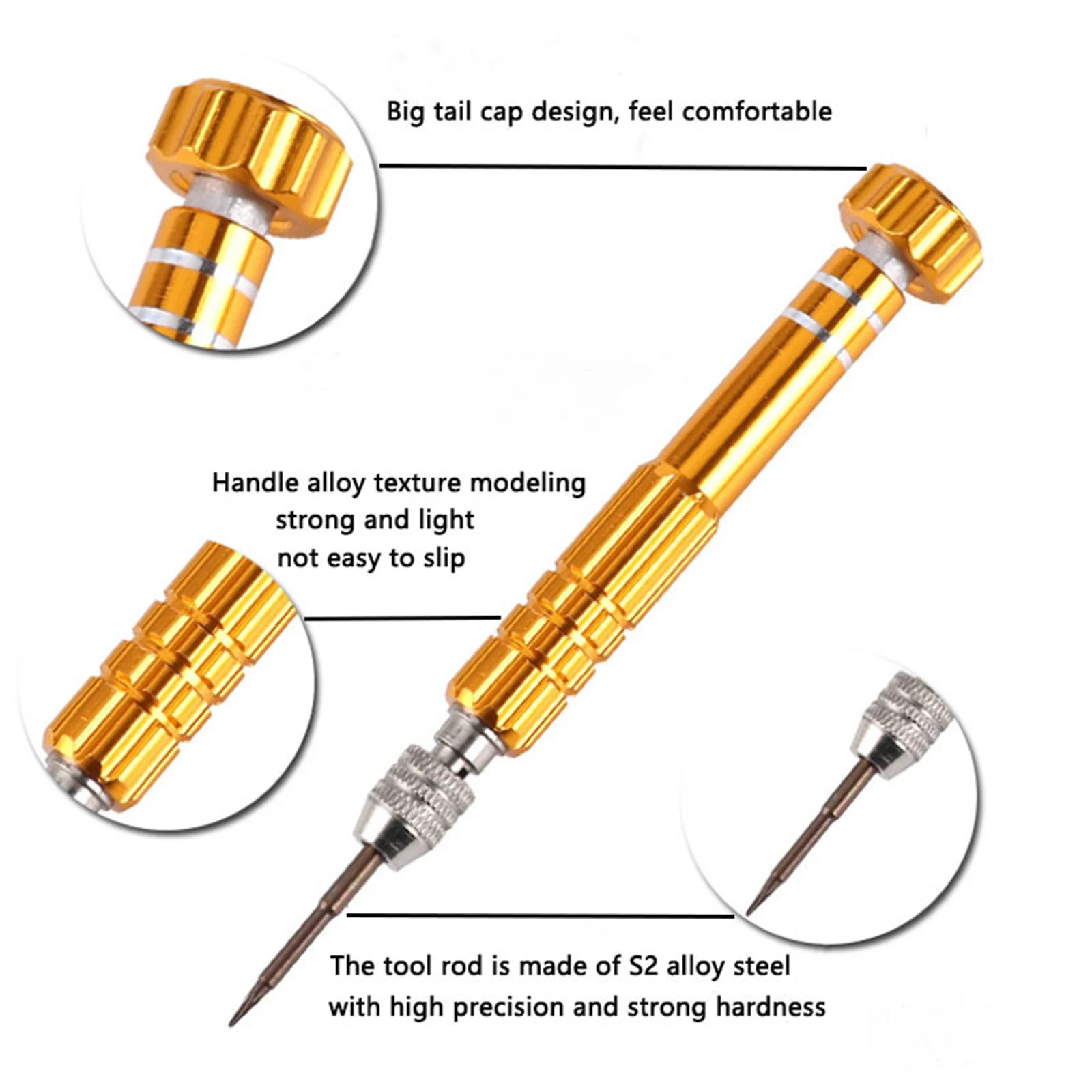 Big tail cap design, feel comfortable

Handle alloy texture modeling
strong and light
not easy to slip

The tool rod is made of S2 alloy steel
with high precision and strong hardness