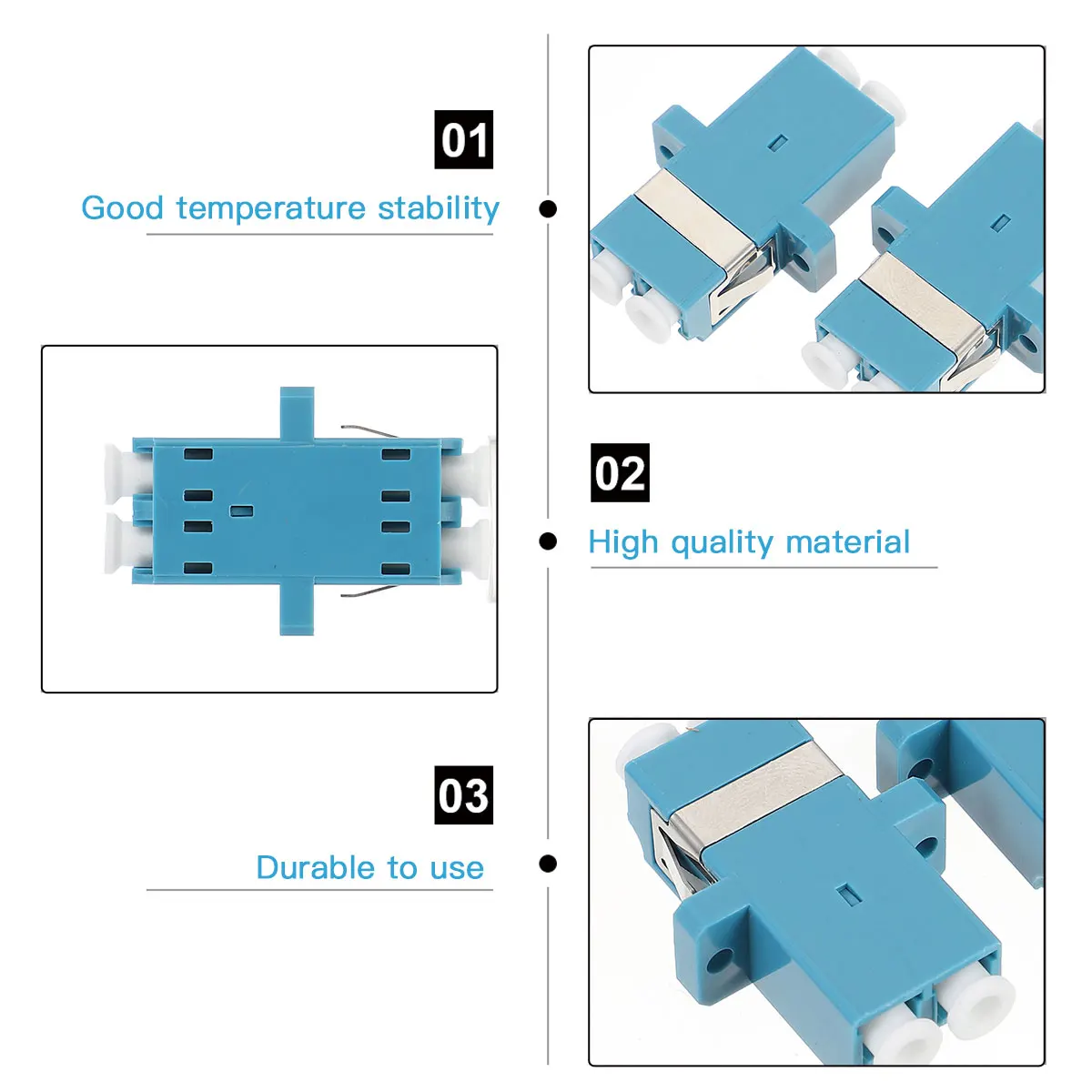 01
Good temperature stability

02
High quality material

03
Durable to use