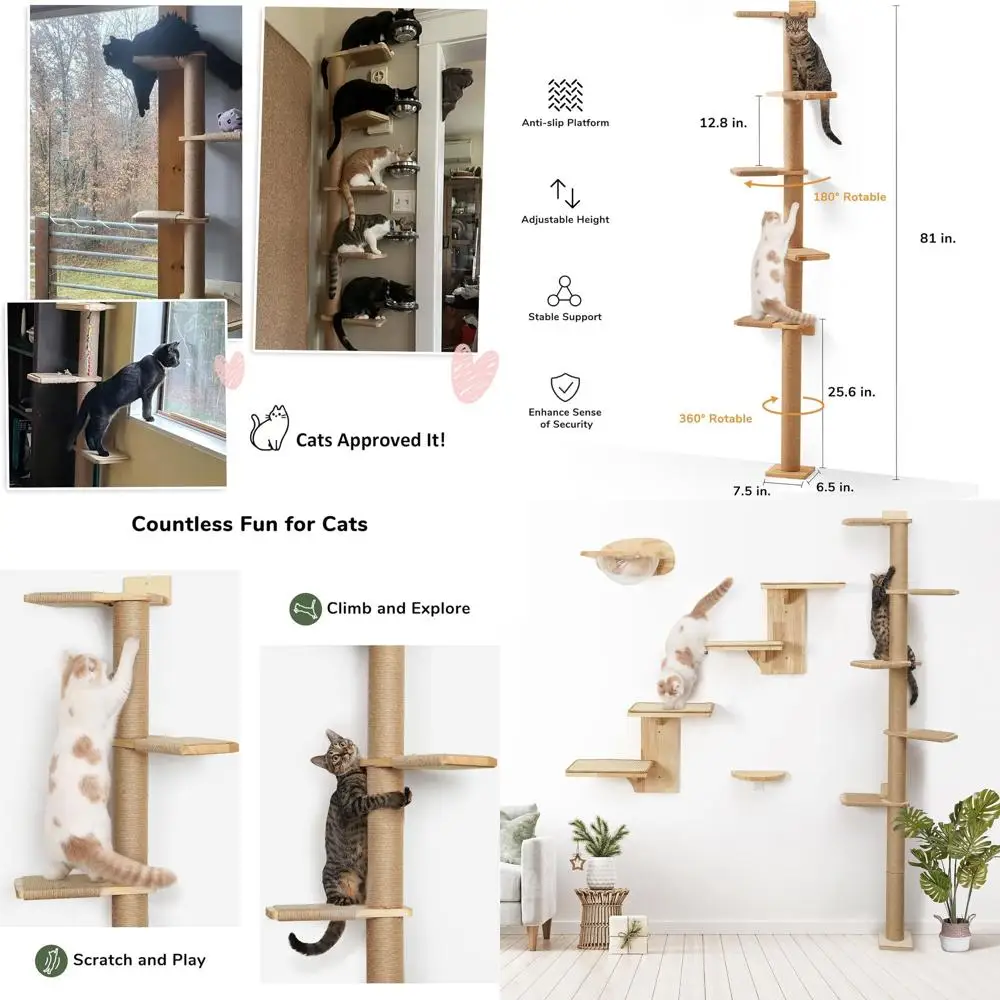 Cats Approved It!

Anti-slip Platform

Adjustable Height

Stable Support

Enhance Sense of Security

12.8 in.

180° Rotable

81 in.

25.6 in.

360° Rotable

7.5 in.

6.5 in.

Countless Fun for Cats

Climb and Explore

Scratch and Play